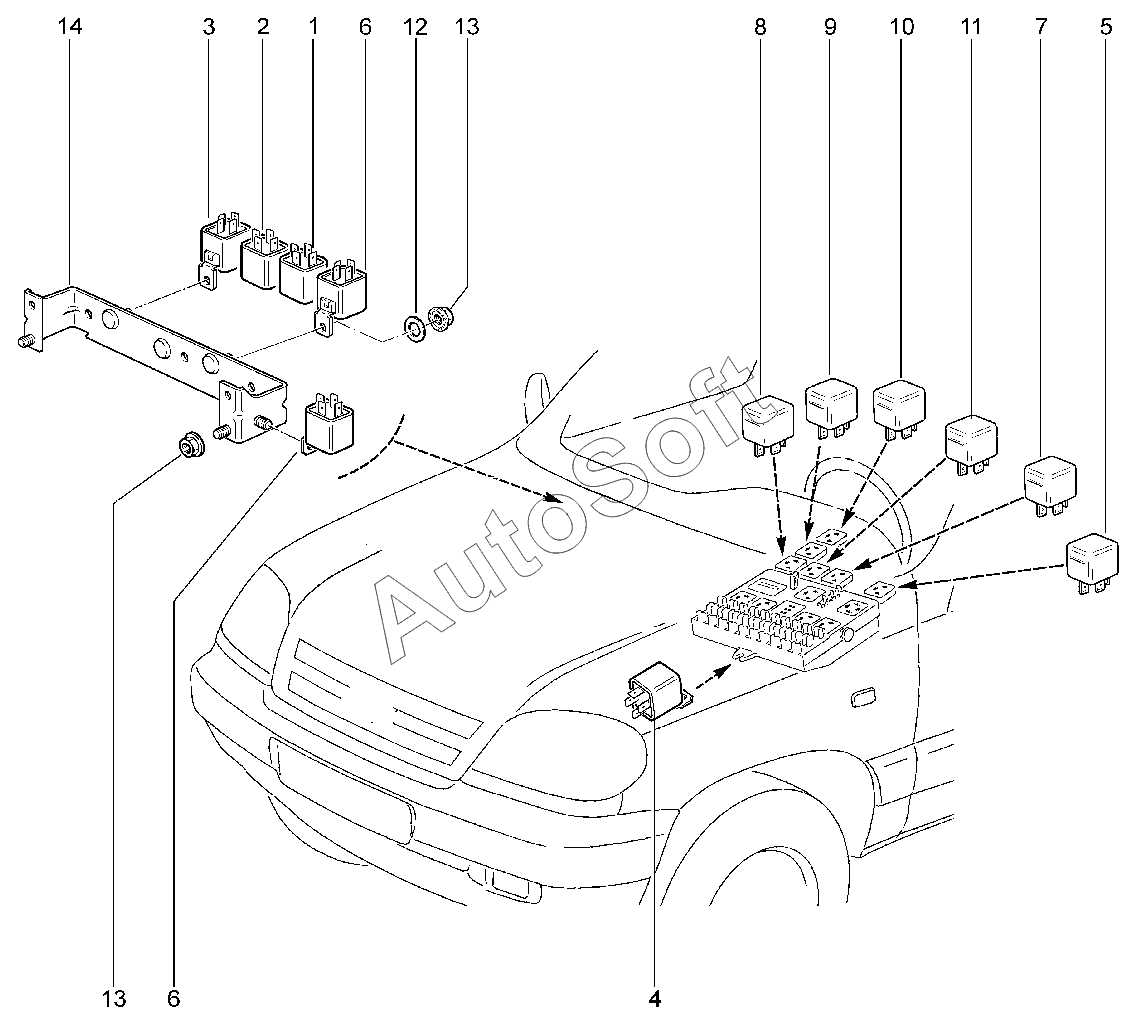 14 3 2 1 6 12 13

8 9 10 11 7 5

AutoSoft

13 6

4