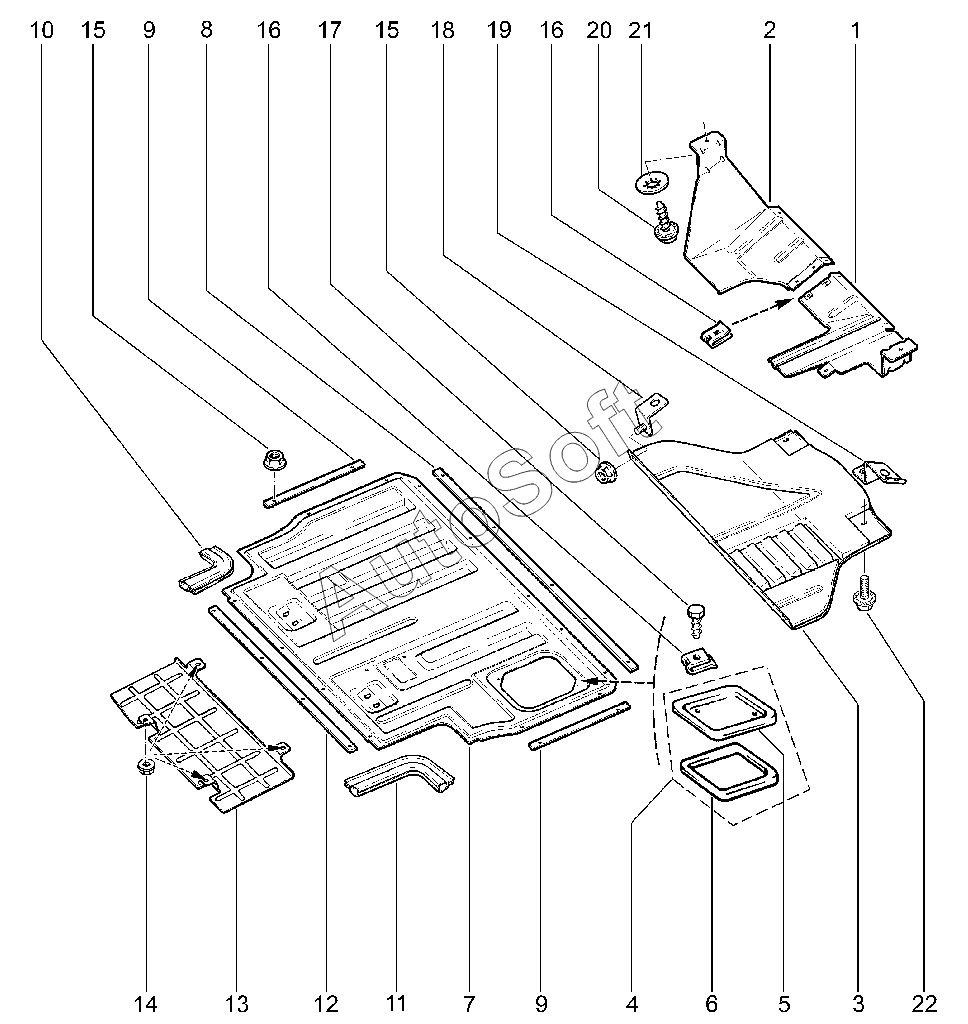 10 15 9 8 16 17 15 18 19 16 20 21 2 1

AutoSoft

14 13 12 11 7 9 4 6 5 3 22