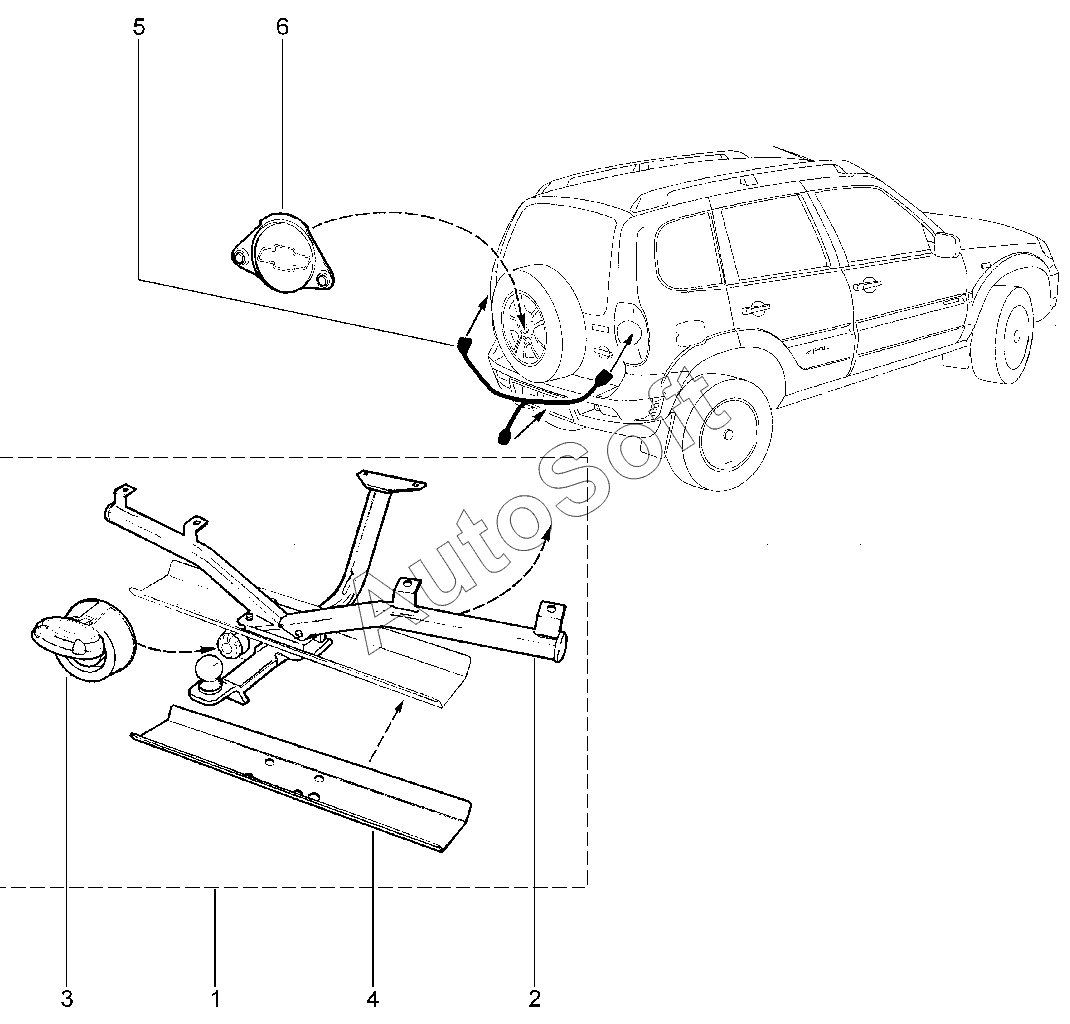 5
6
AutoSoft
3
1
4
2