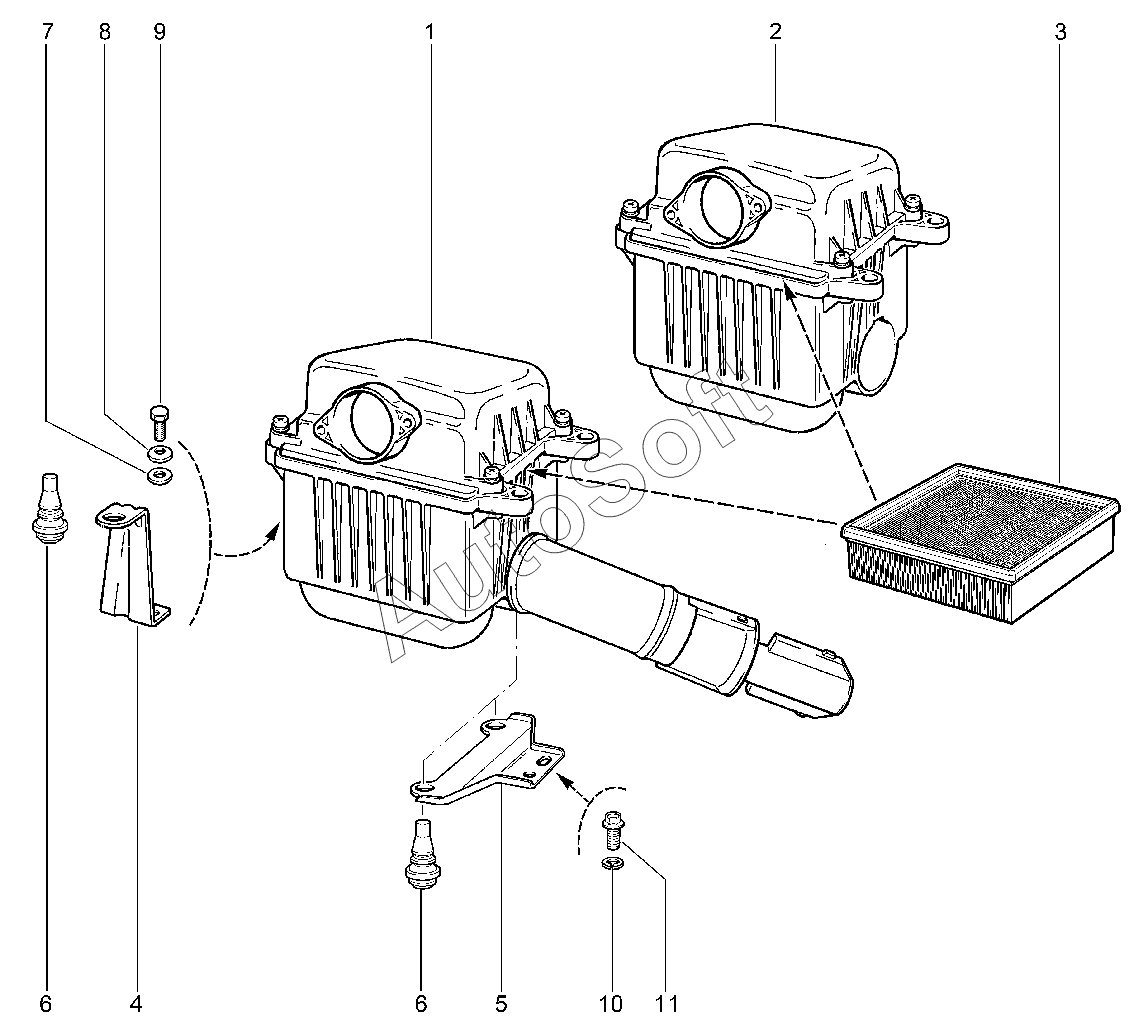 7 8 9 1 2 3

AutoSoft

6 4 6 5 10 11