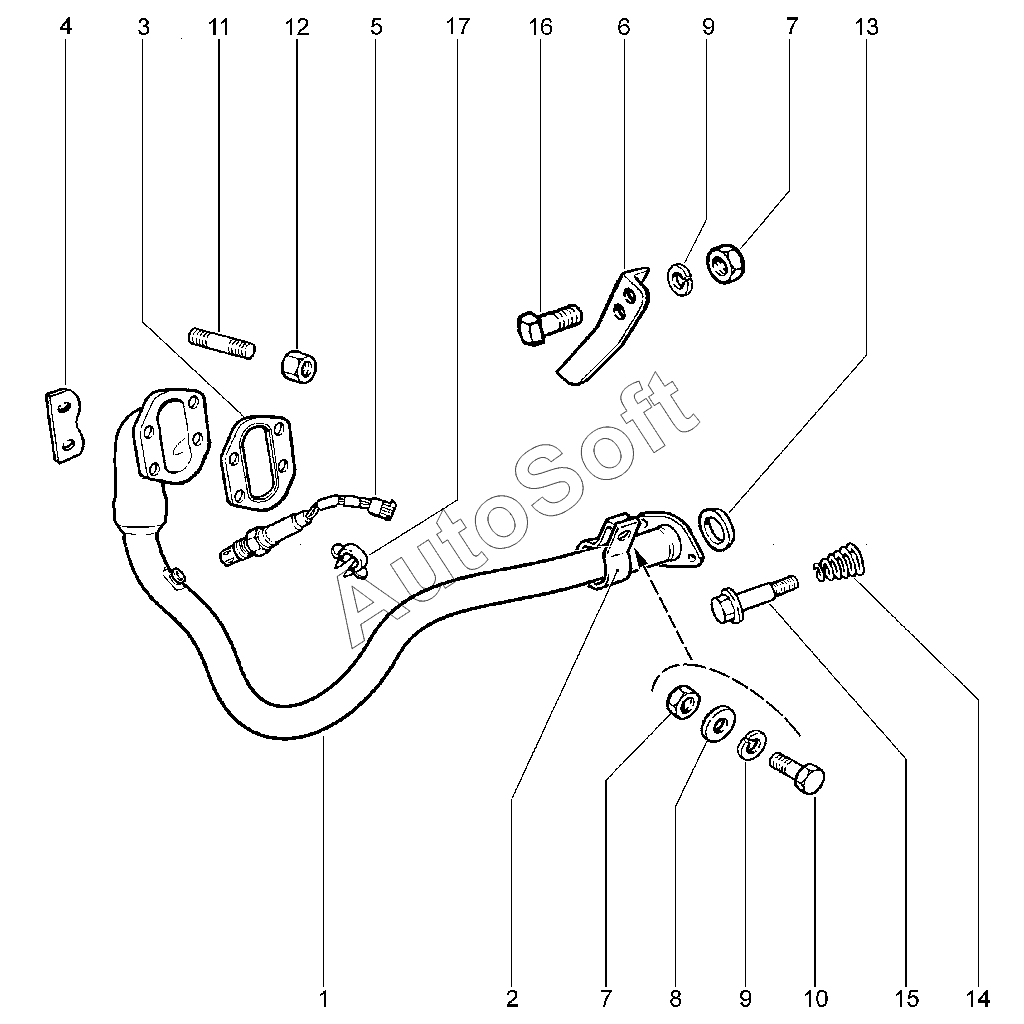 4 3 11 12 5 17 16 6 9 7 13

AutoSoft

1 2 7 8 9 10 15 14