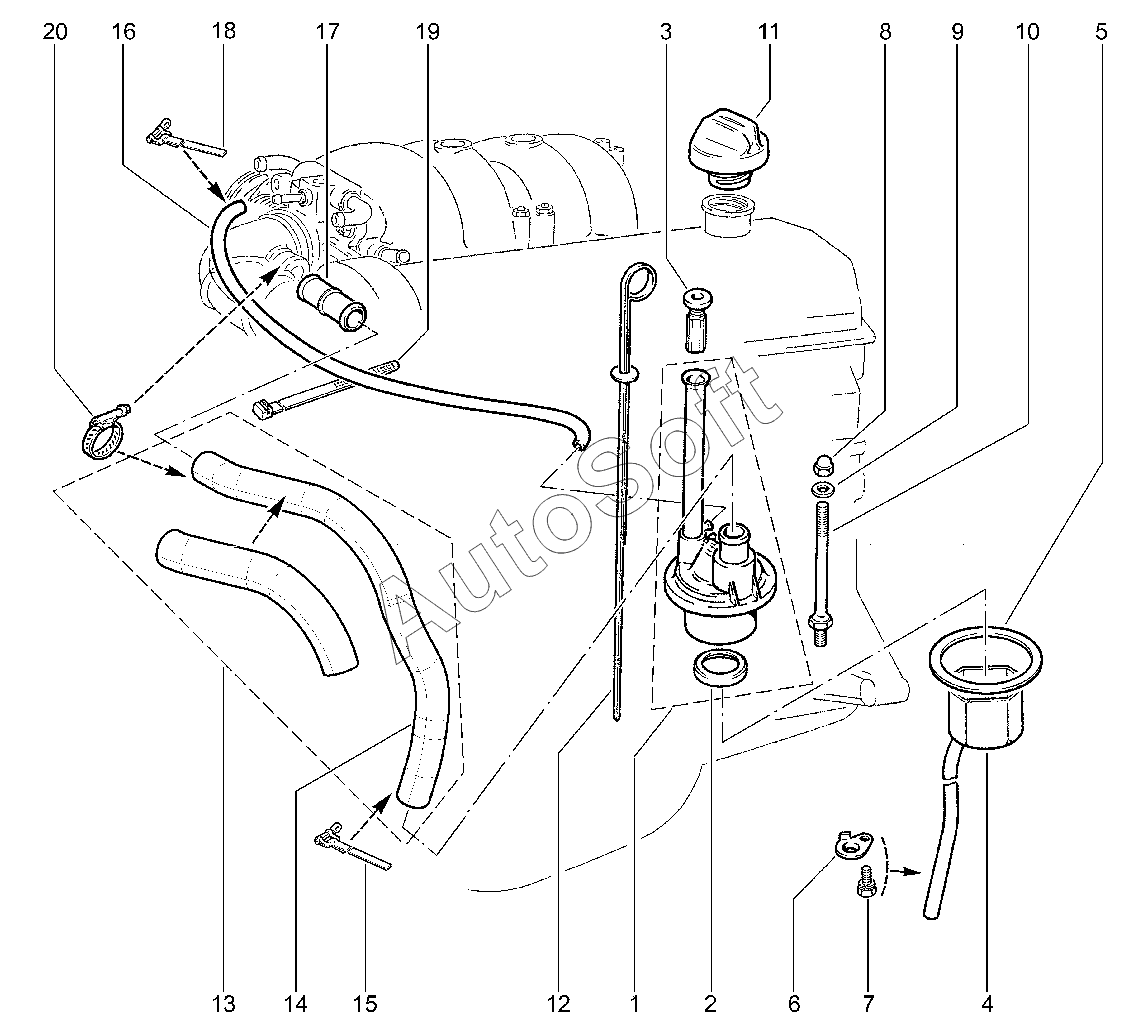 20 16 18 17 19 3 11 8 9 10 5

AutoSoft

13 14 15 12 1 2 6 7 4