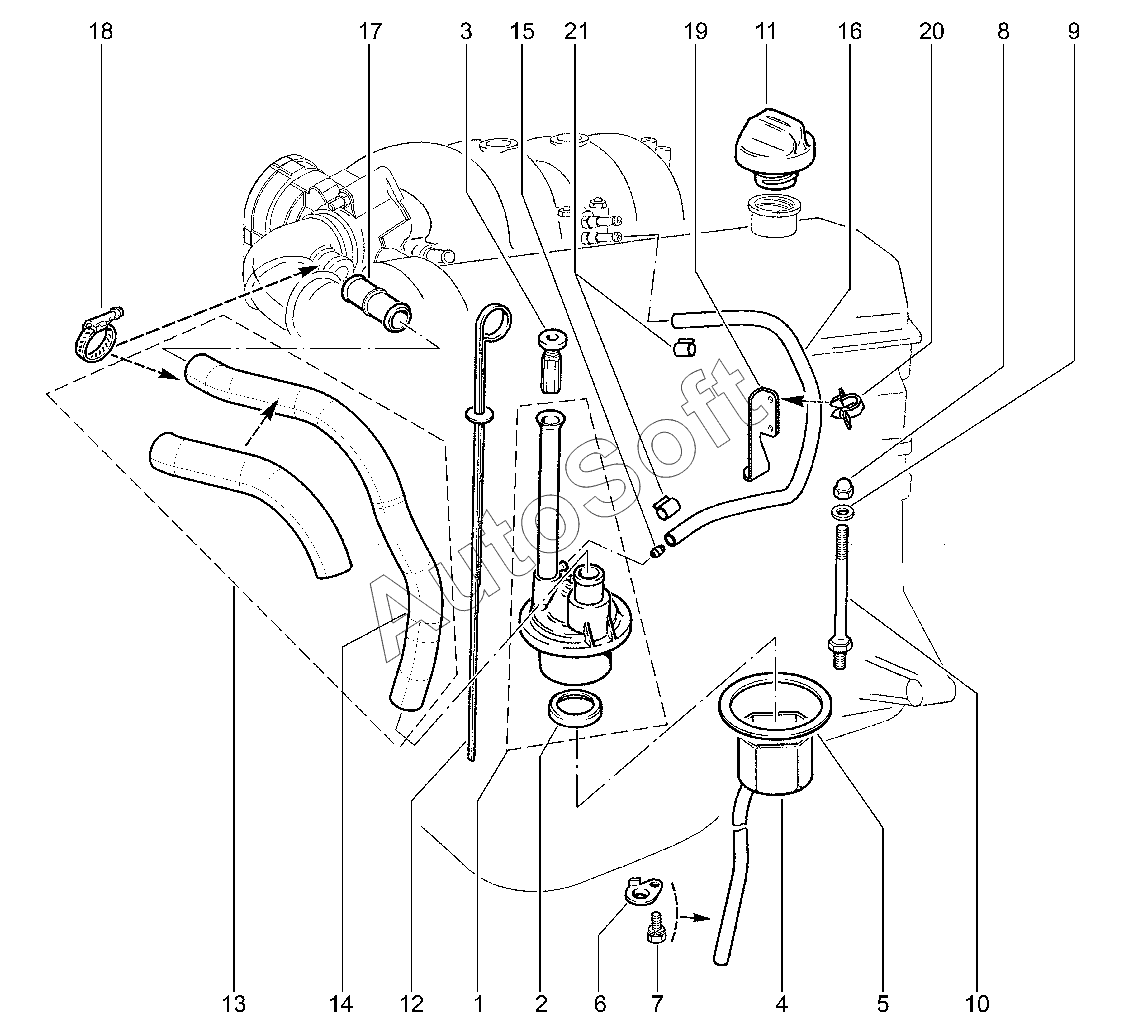 18
17
3
15
21
19
11
16
20
8
9

AutoSoft

13
14
12
1
2
6
7
4
5
10