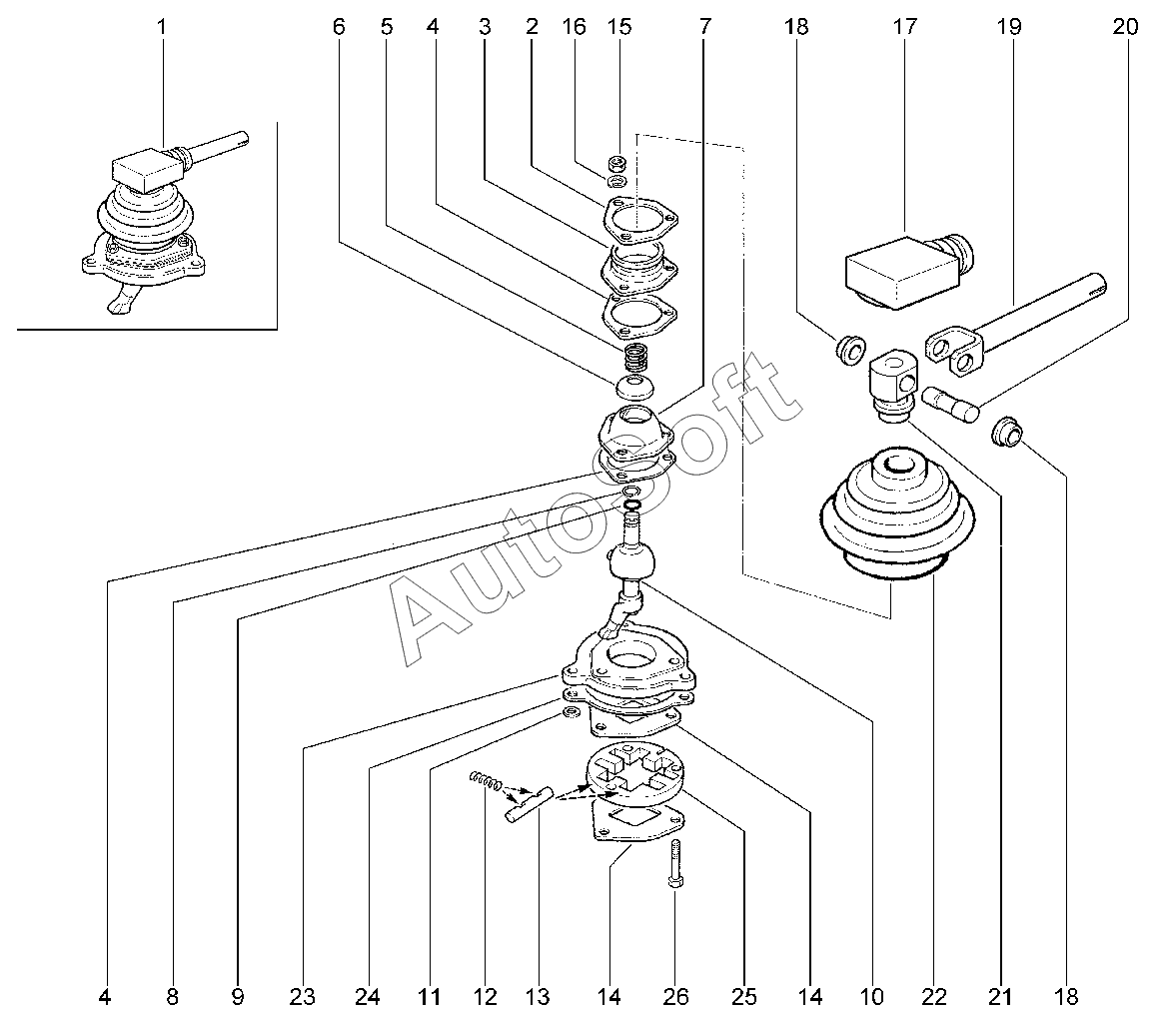 1 6 5 4 3 2 16 15 7 18 17 19 20

AutoSoft

4 8 9 23 24 11 12 13 14 26 25 14 10 22 21 18