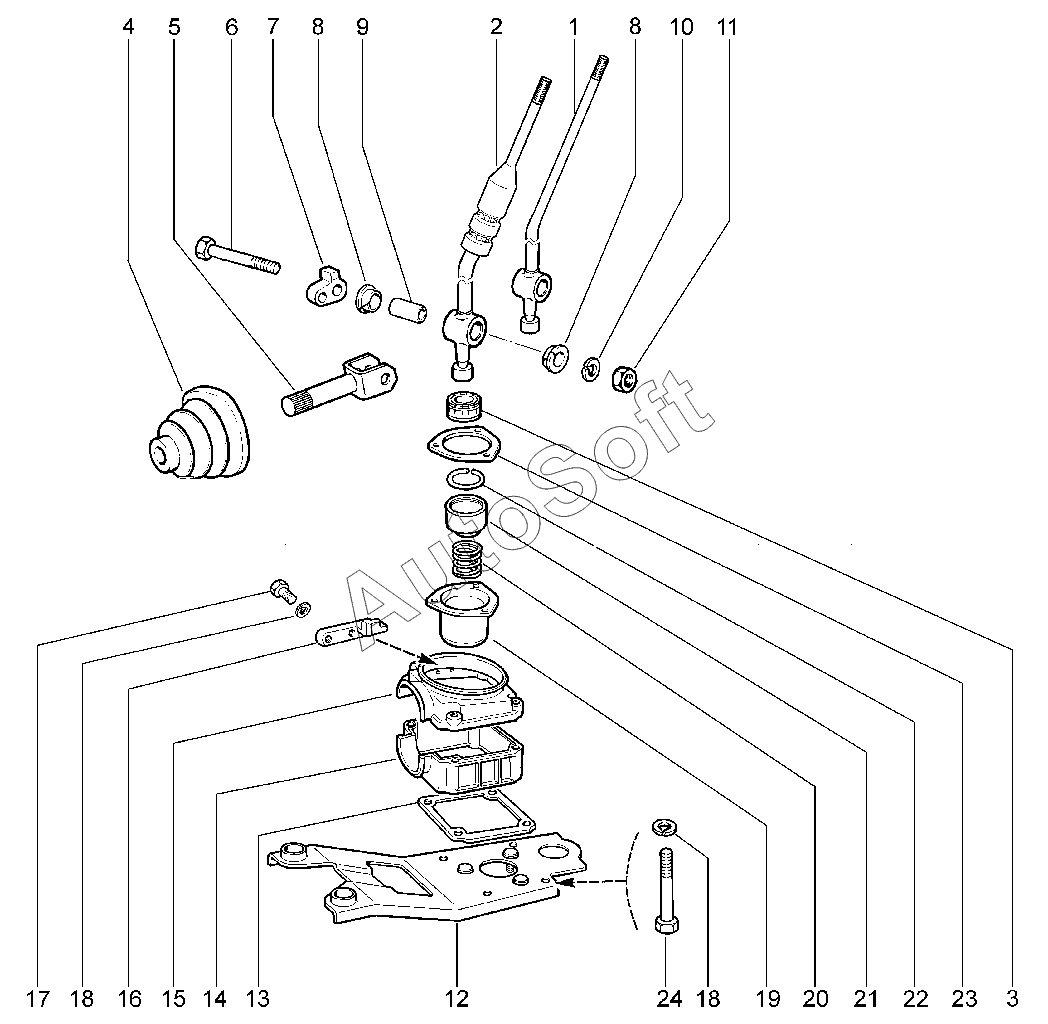 4 5 6 7 8 9 2 1 8 10 11

AutoSoft

17 18 16 15 14 13 12 24 18 19 20 21 22 23 3