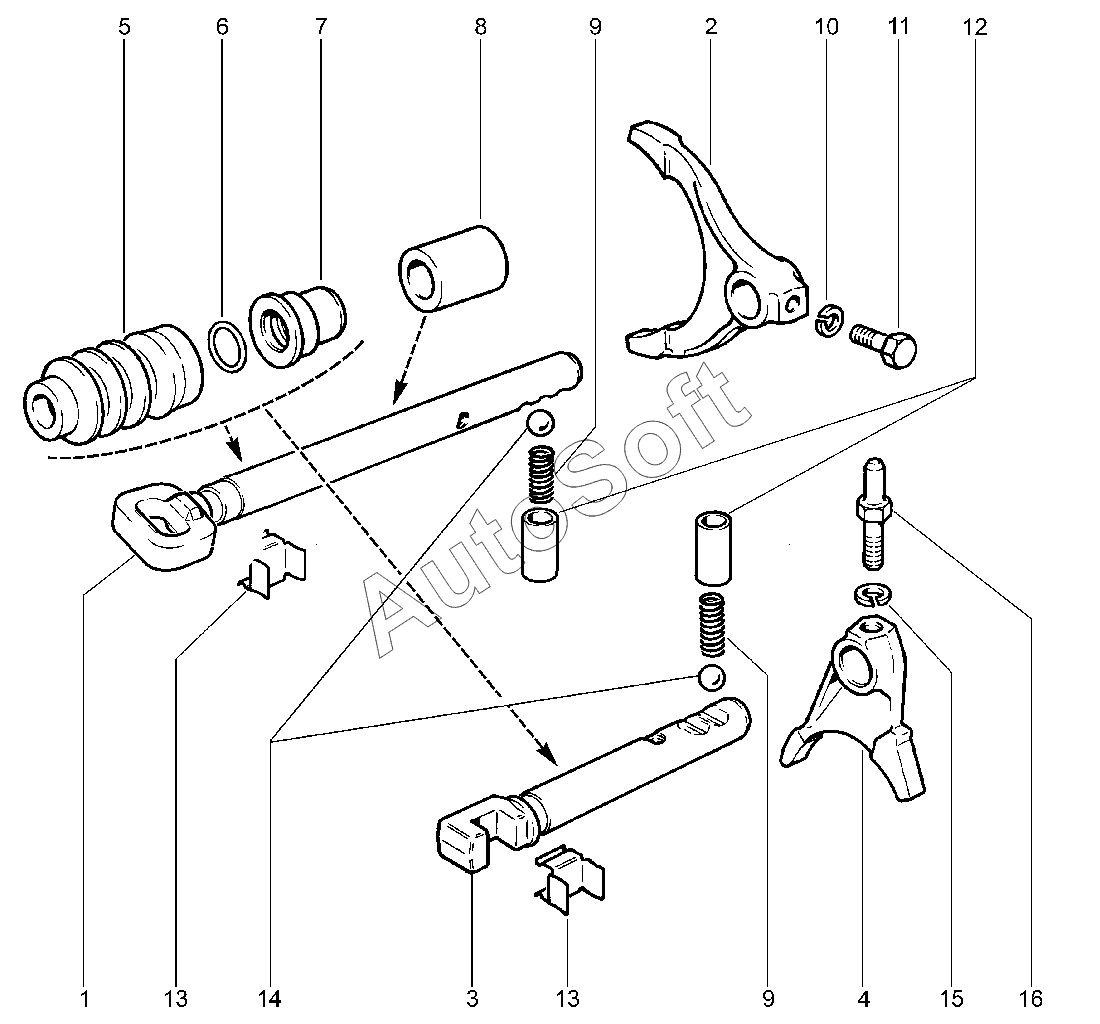 5 6 7 8 9 2 10 11 12

AutoSoft

1 13 14 3 13 9 4 15 16