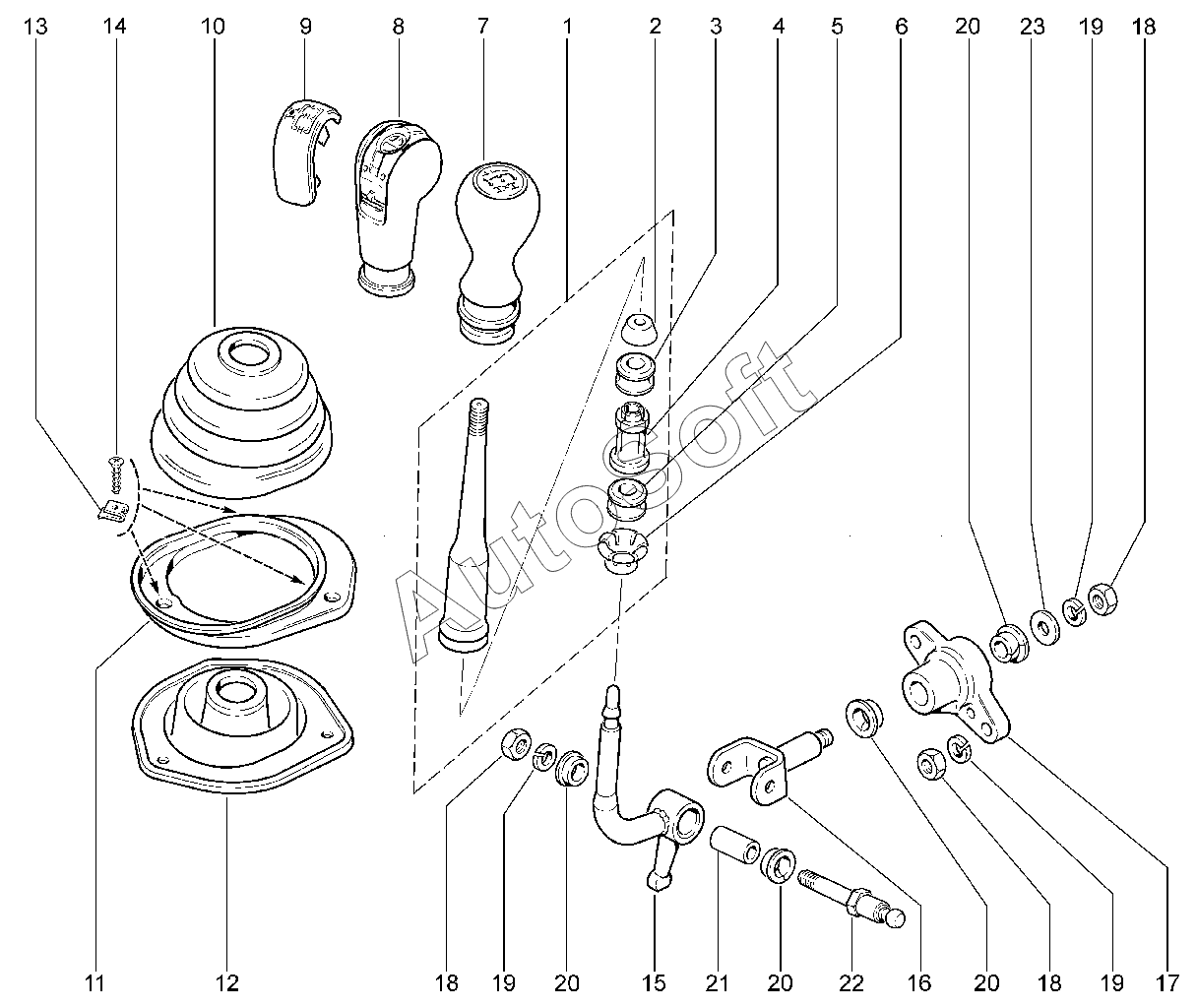 13 14 10 9 8 7 1 2 3 4 5 6 20 23 19 18

AutoSoft

11 12 18 19 20 15 21 20 22 16 20 18 19 17