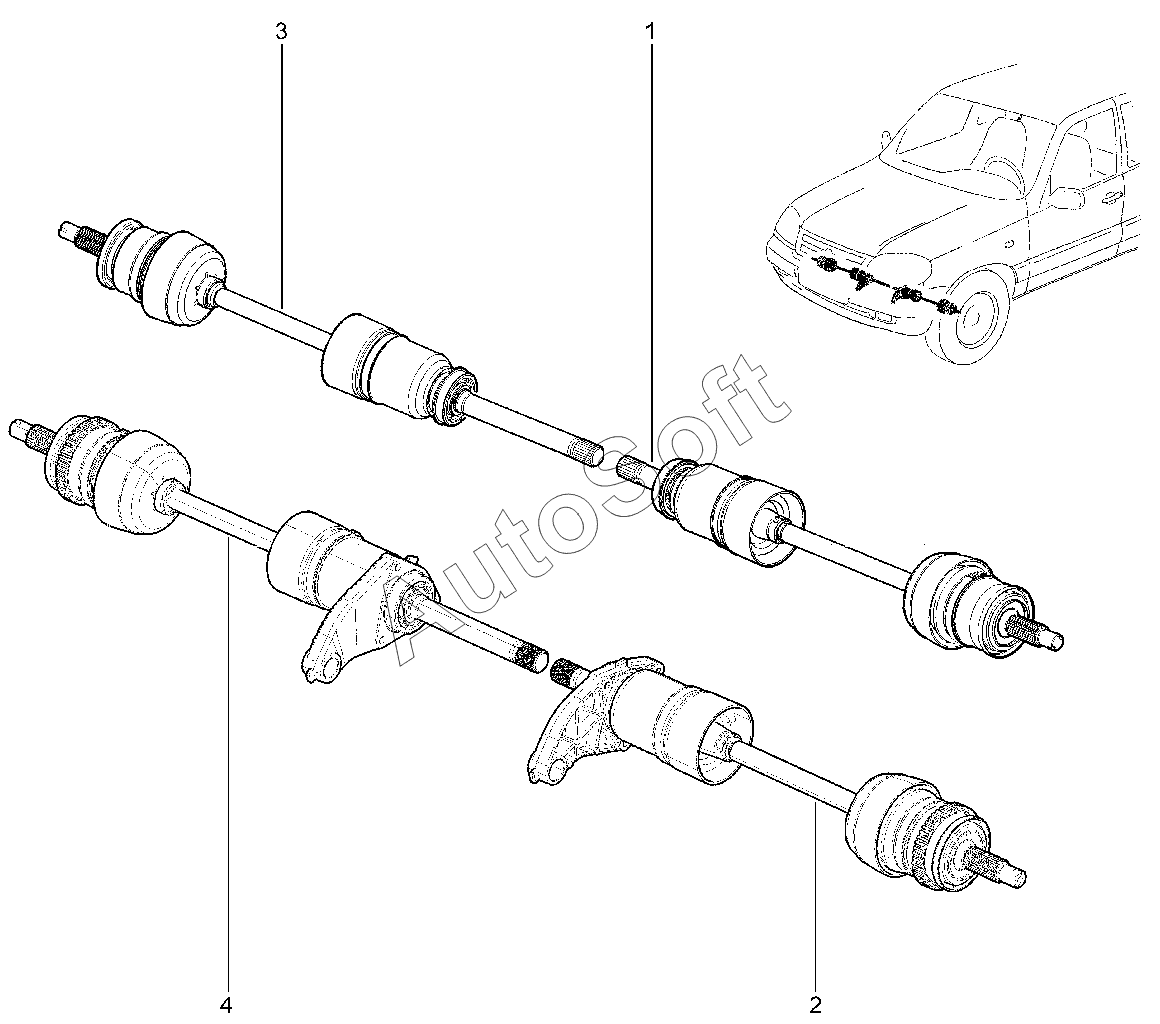 3
1
AutoSoft
4
2