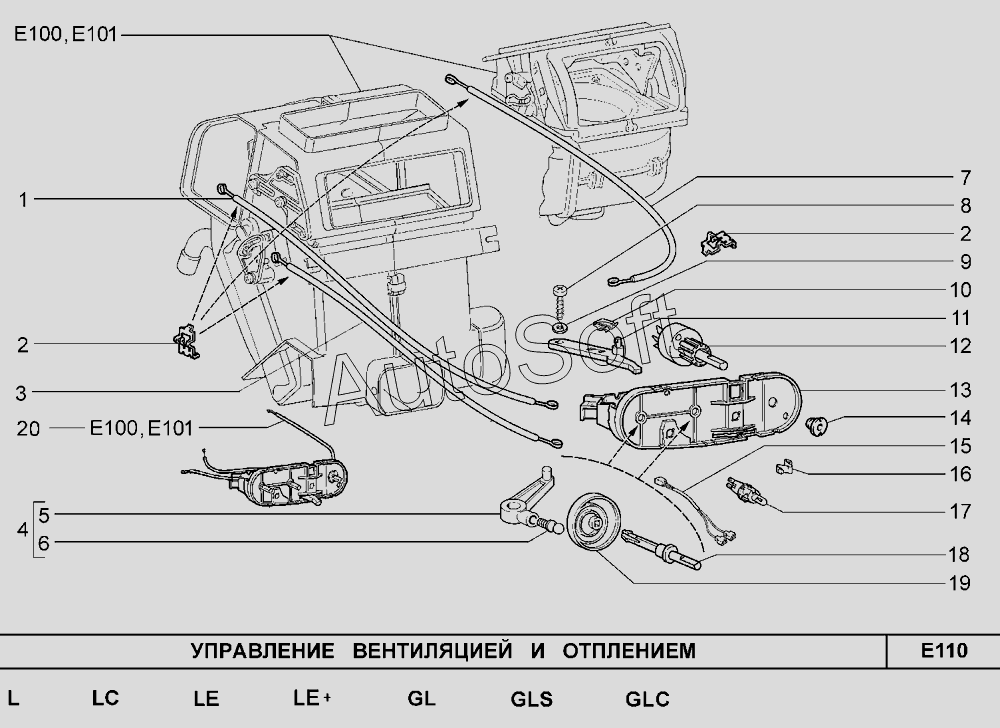 E100, E101

1

2

3

20 E100, E101

4 5
6

7
8
2
9
10
11
12
13
14
15
16
17
18
19

AutoSoft

УПРАВЛЕНИЕ ВЕНТИЛЯЦИЕЙ И ОТПЛЕНИЕМ

E110

L LC LE LE+ GL GLS GLC