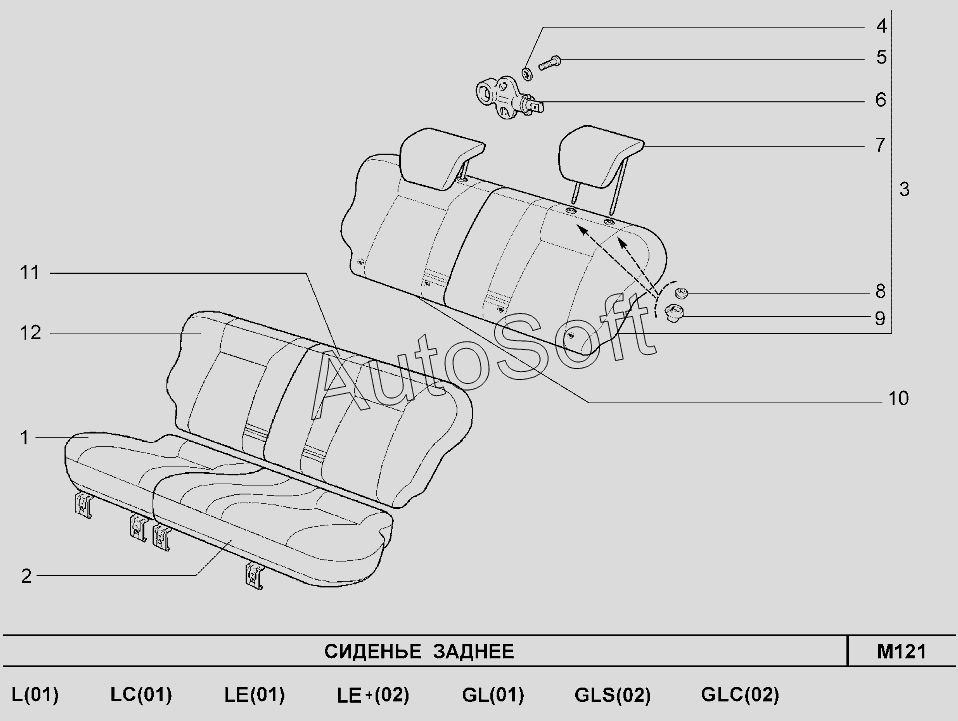 4
5
6
7
3
8
9
10
11
12
1
2
AutoSoft

СИДЕНЬЕ ЗАДНЕЕ

M121

L(01) LC(01) LE(01) LE+(02) GL(01) GLS(02) GLC(02)