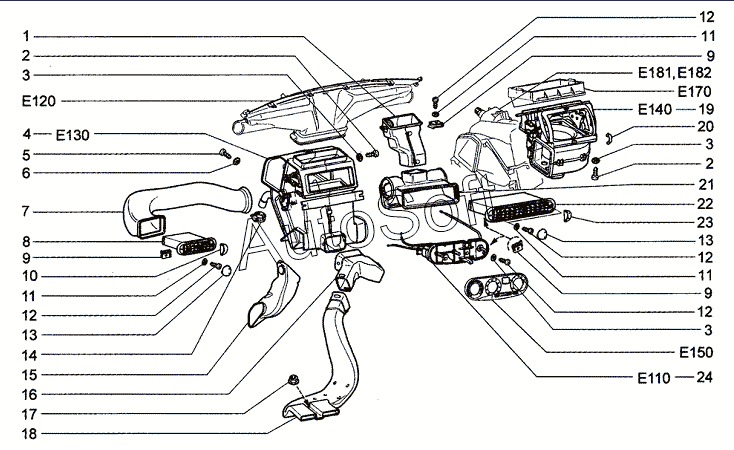 1
2
3
E120
4 — E130
5
6
7
8
9
10
11
12
13
14
15
16
17
18

12
11
9
E181, E182
E170
E140 — 19
20
3
2
21
22
23
13
12
11
9
12
3
E150
E110 — 24