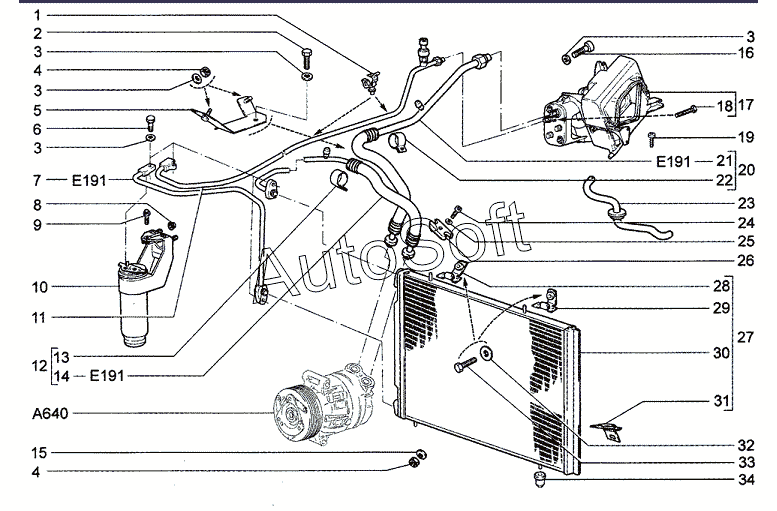 1
2
3
4
3
5
6
3
7 — E191
8
9
10
11
12 13
14 — E191
A640
15
4
3
16
18 17
19
E191 — 21 20
22
23
24
25
26
28
29
27
30
31
32
33
34
AutoSoft