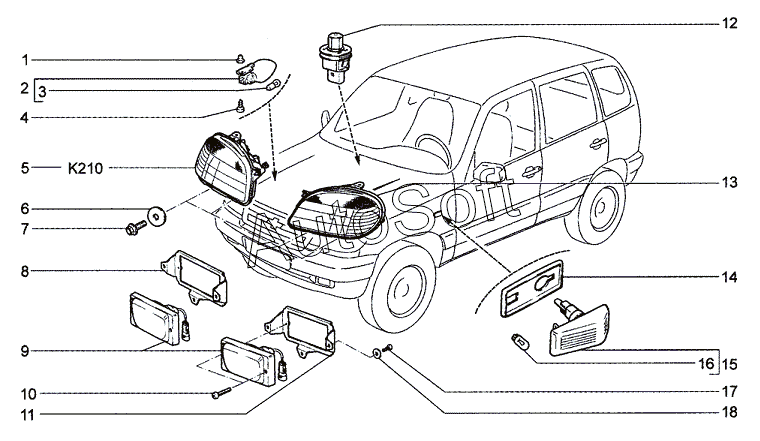 1
2
3
4
5 K210
6
7
8
9
10
11
12
13
14
15
16
17
18
AvtoSoft