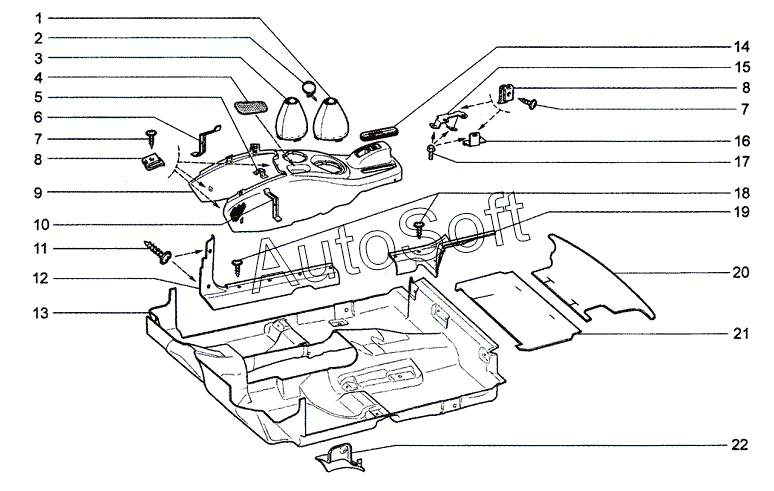 1
2
3
4
5
6
7
8
9
10
11
12
13
14
15
8
7
16
17
18
19
20
21
22
AutoSoft