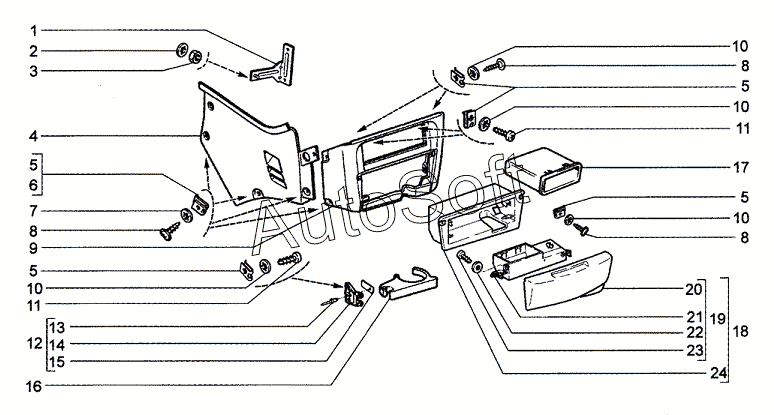 1
2
3
4
5
6
7
8
9
5
10
11
12
13
14
15
16
10
8
5
10
11
17
5
10
8
20
21
22
23
24
19
18
AutoSoft