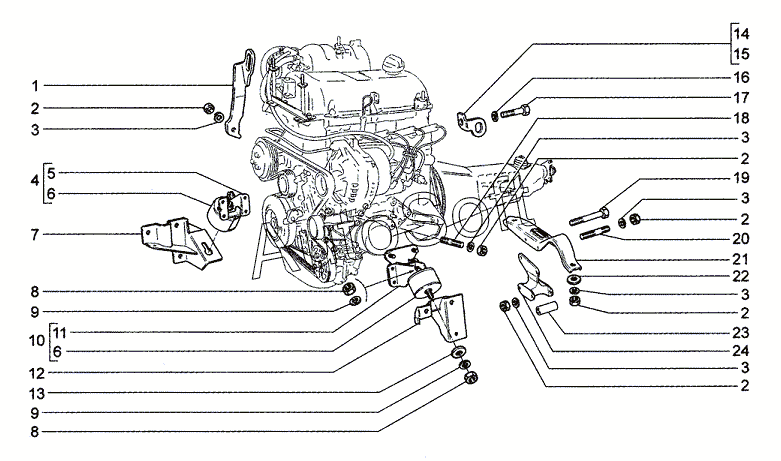 1
2
3
4
5
6
7
8
9
10
11
6
12
13
9
8

14
15
16
17
18
3
2
19
3
2
20
21
22
3
2
23
24
3
2