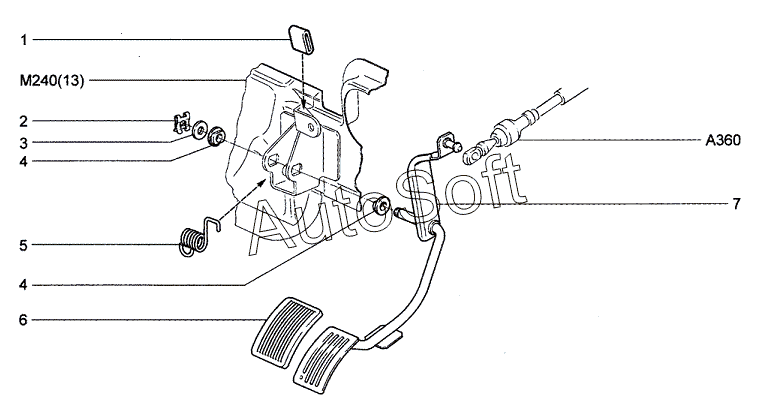 1
M240(13)
2
3
4
5
4
6
A360
7
AutoSoft