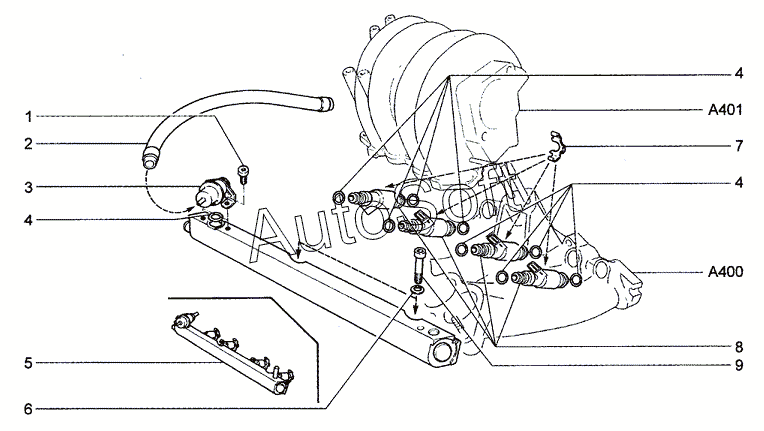 1
2
3
4
5
6
4
A401
7
4
A400
8
9
AutoSoft