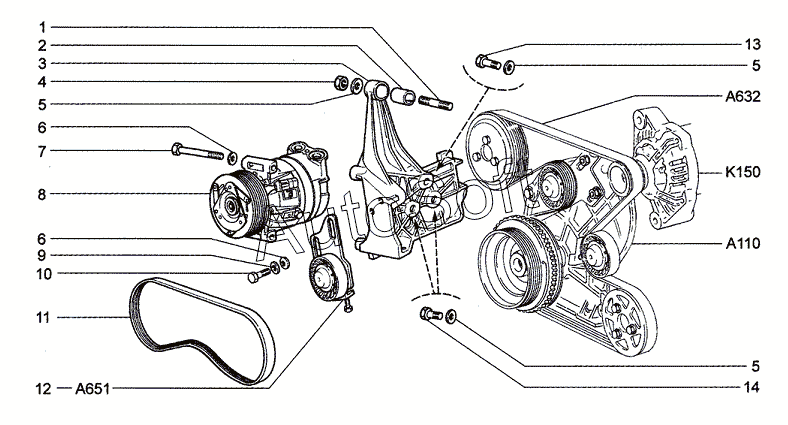 1
2
3
4
5
6
7
8
6
9
10
11
12 — A651
13
5
A632
K150
A110
5
14