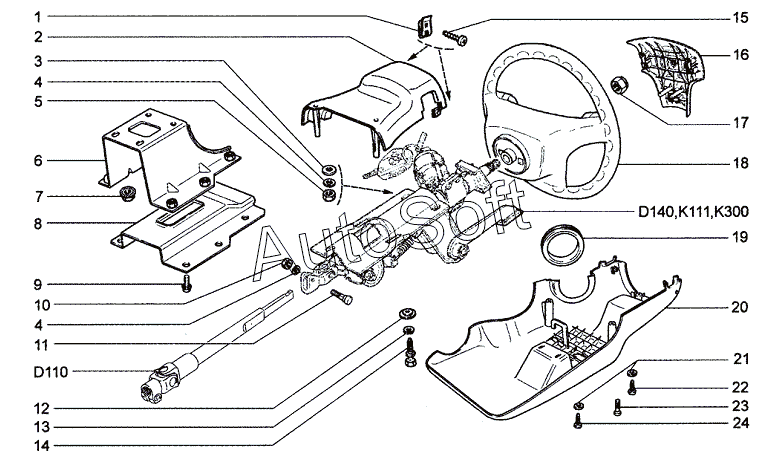 1
2
3
4
5
6
7
8
9
10
4
11
D110
12
13
14
15
16
17
18
D140,K111,K300
19
20
21
22
23
24
AutoSoft