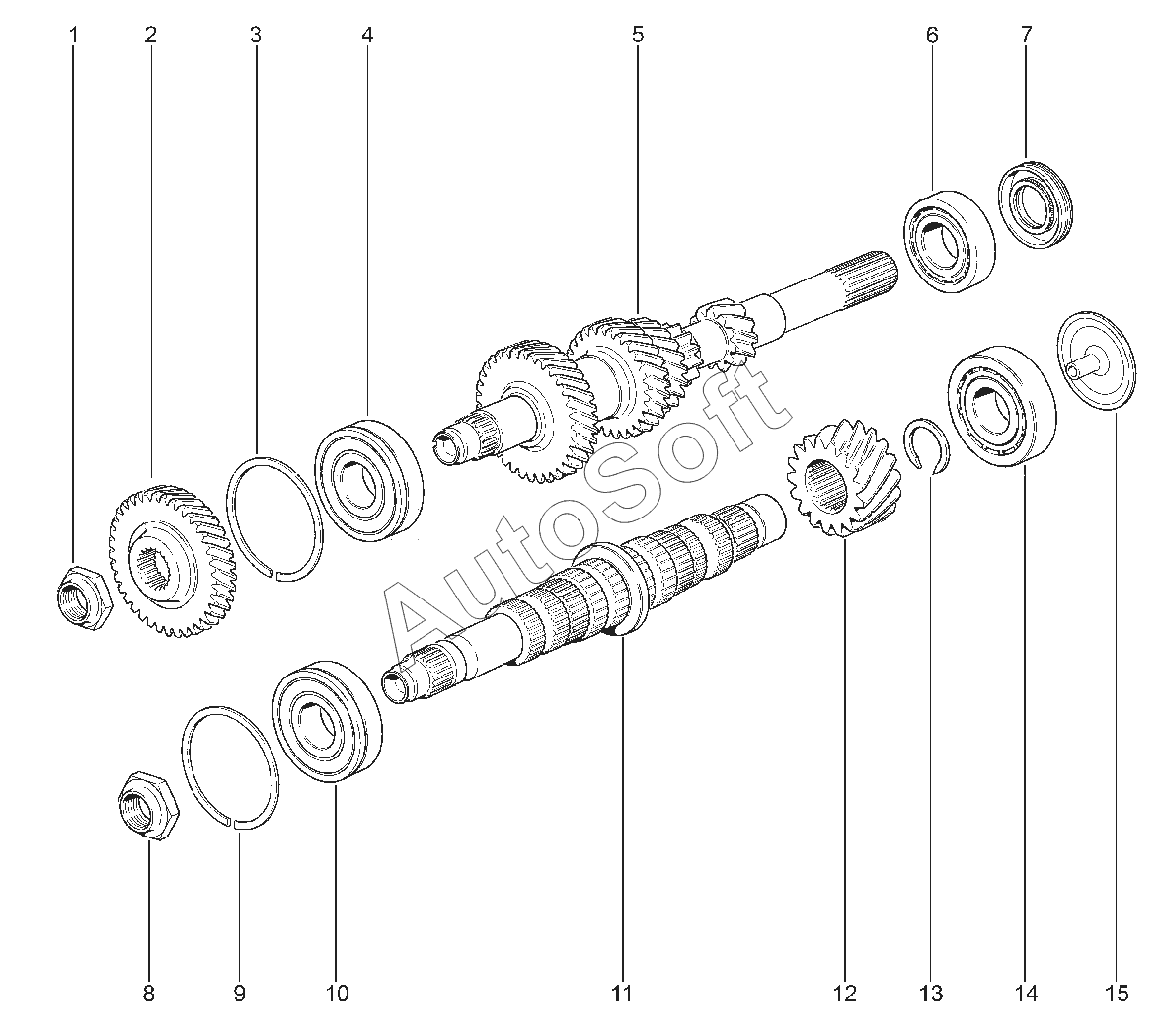 1 2 3 4 5 6 7

AutoSoft

8 9 10 11 12 13 14 15