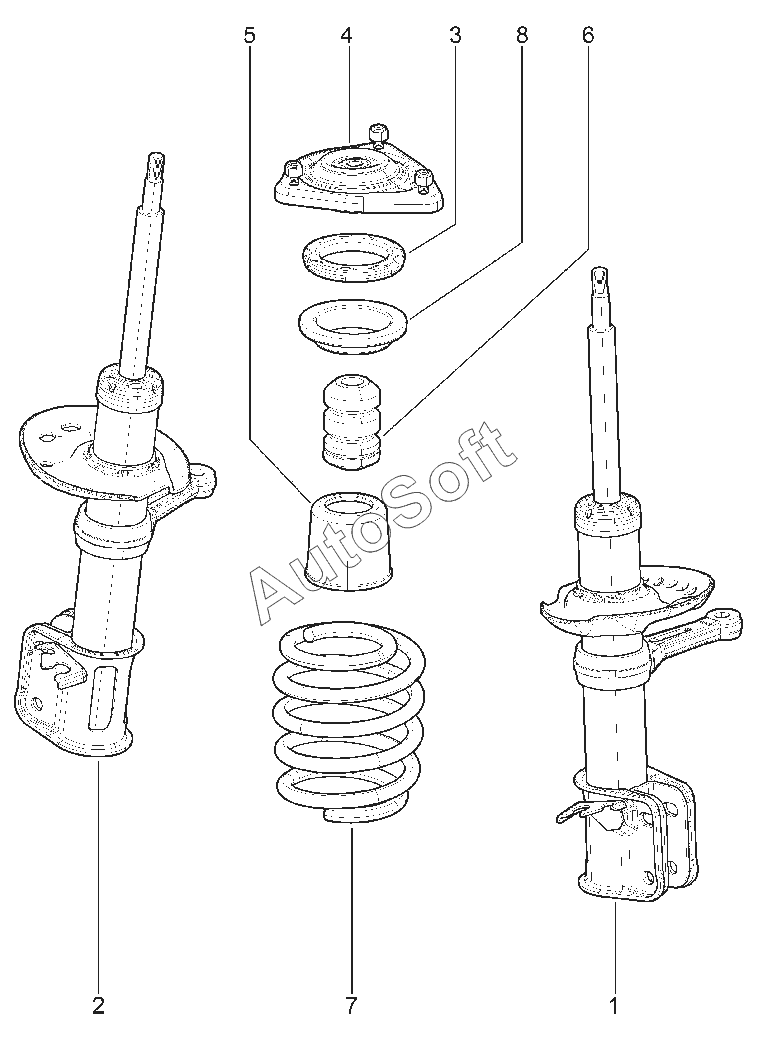 5 4 3 8 6

AutoSoft

2 7 1