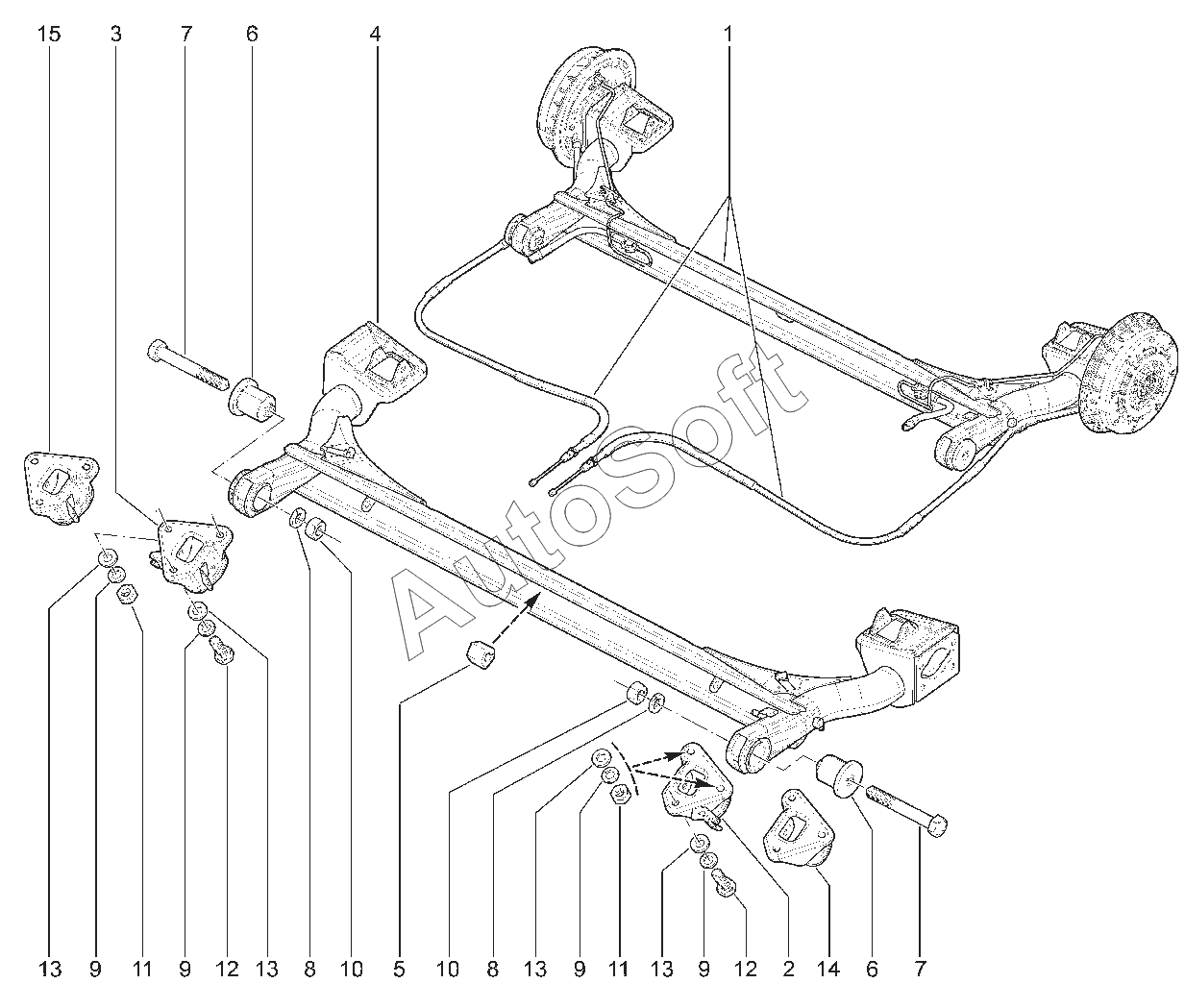 15 3 7 6 4 1

AutoSoft

13 9 11 9 12 13 8 10 5 10 8 13 9 11 13 9 12 2 14 6 7