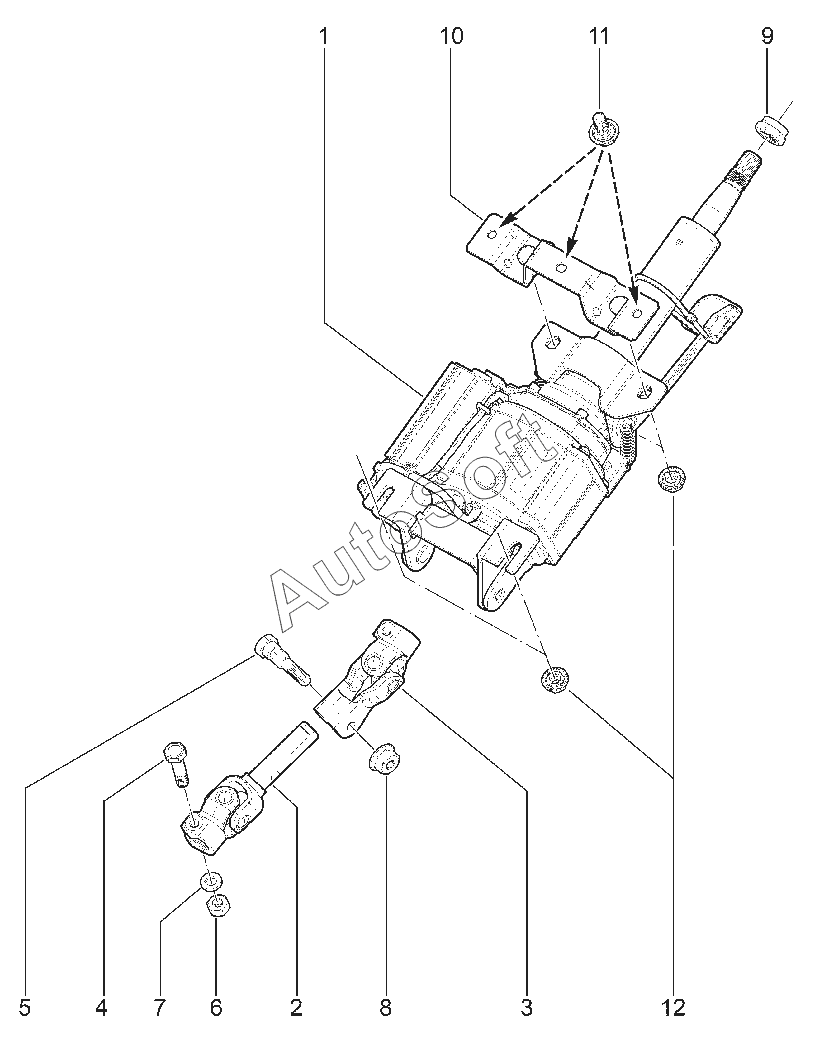 1
10
11
9
AutoSoft
5
4
7
6
2
8
3
12