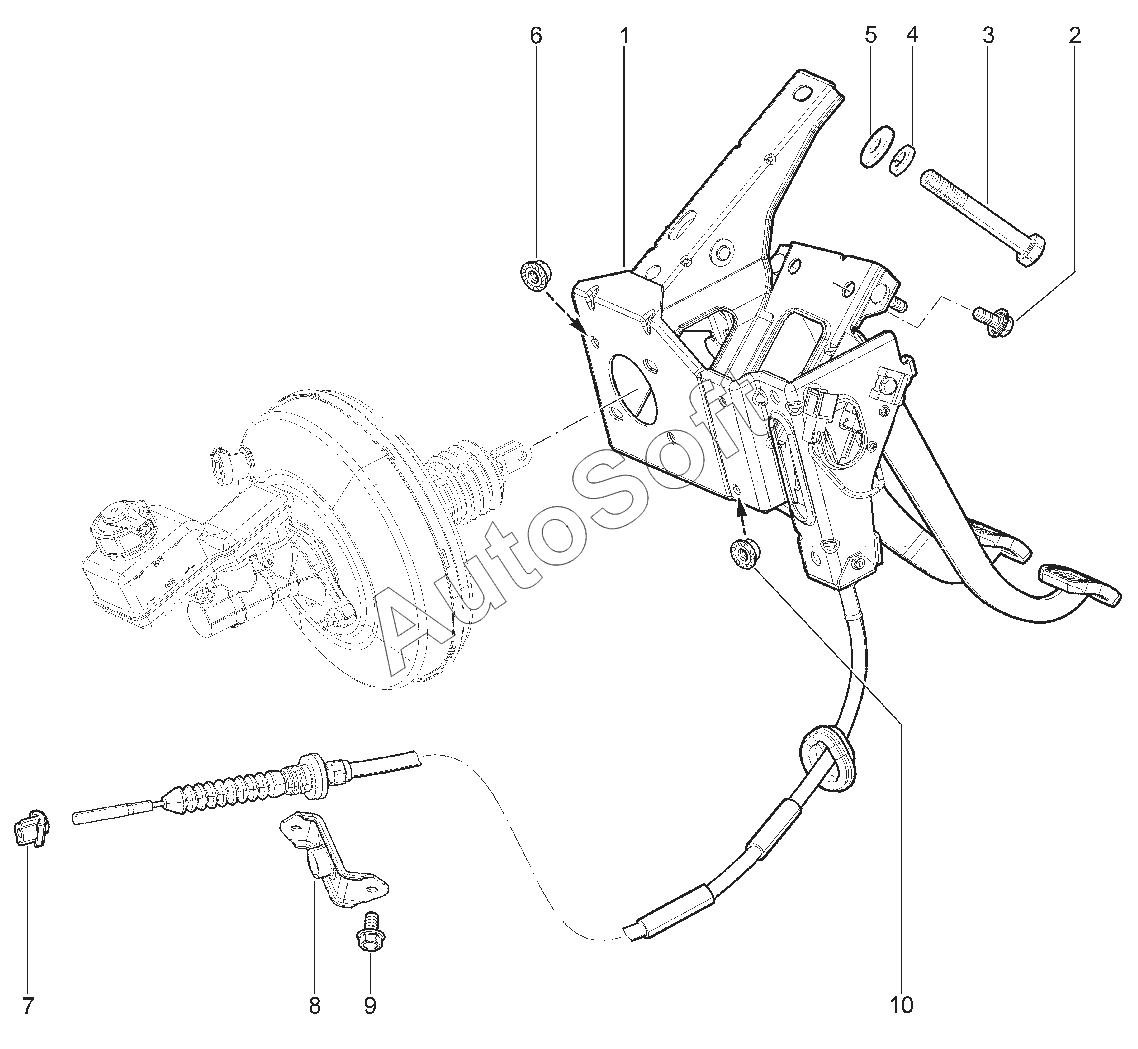 6
1
5
4
3
2
AutoSoft
7
8
9
10