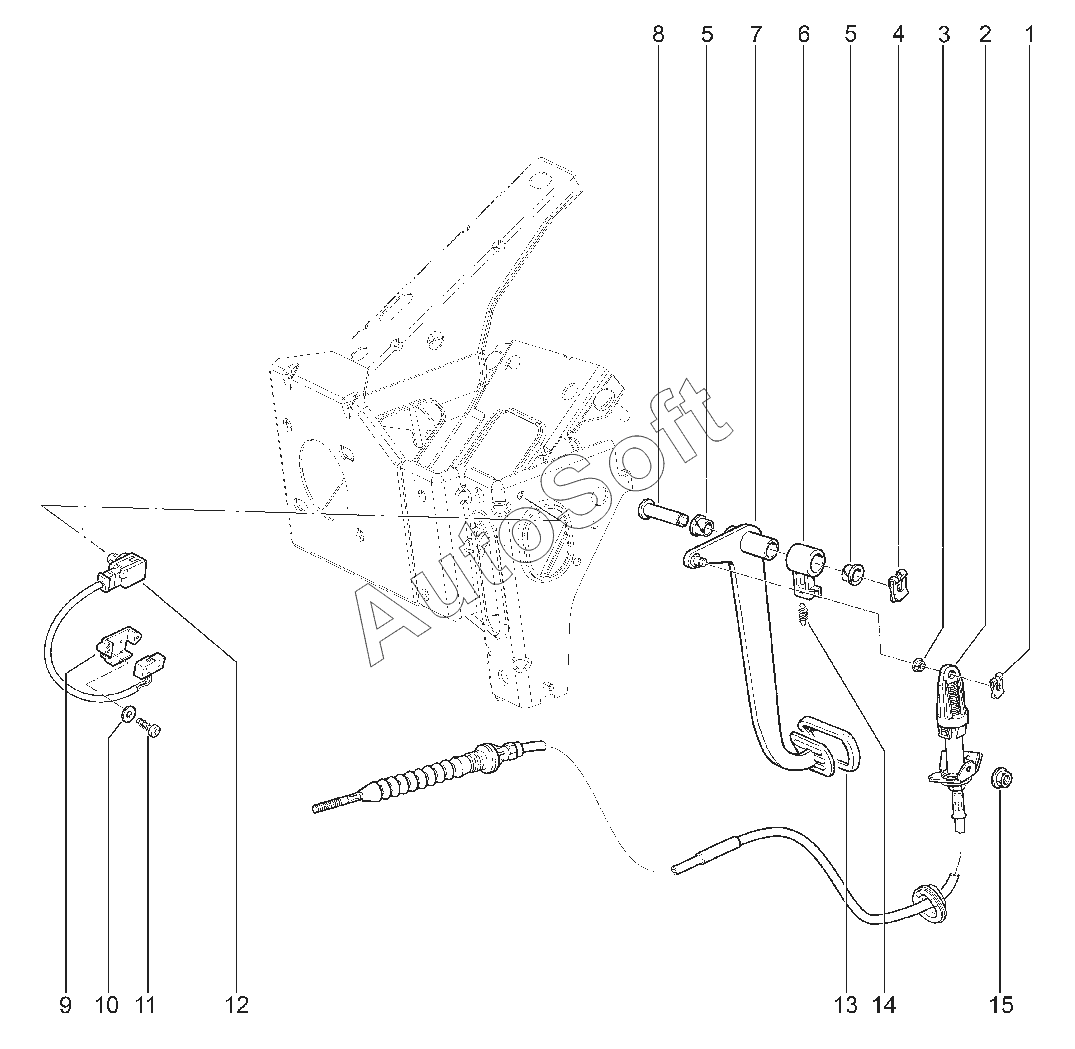 8 5 7 6 5 4 3 2 1

AutoSoft

9 10 11 12 13 14 15