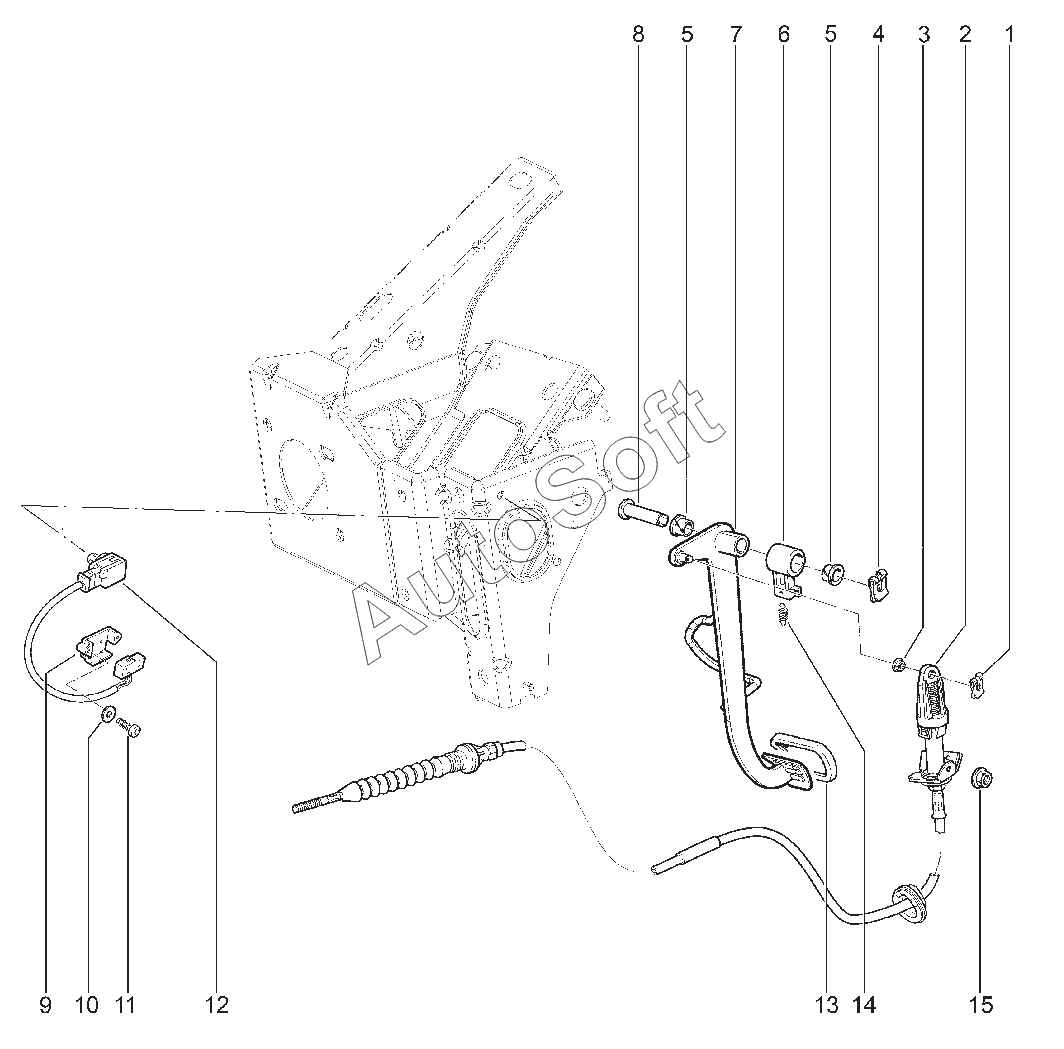 8 5 7 6 5 4 3 2 1

AutoSoft

9 10 11 12 13 14 15