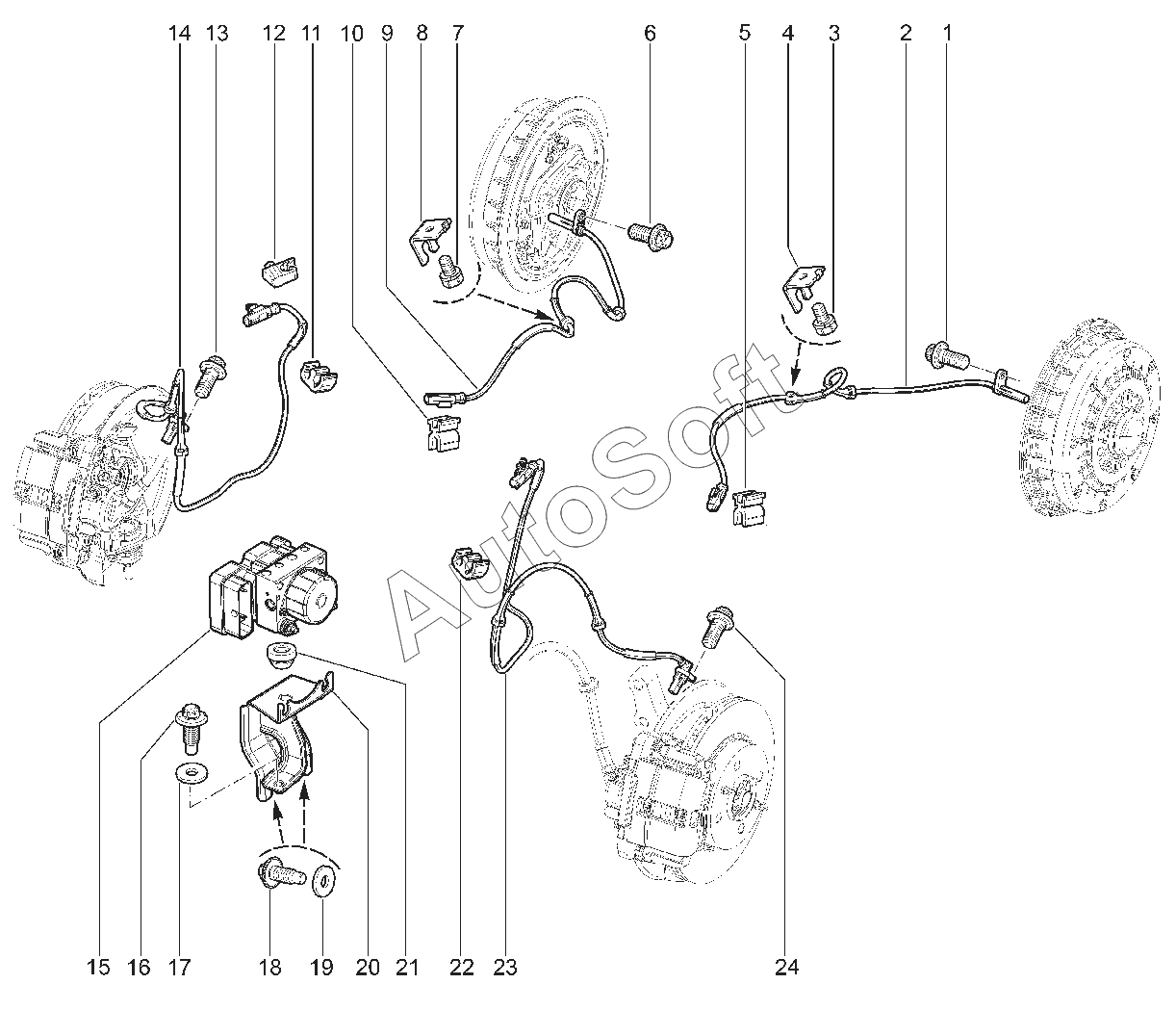 14 13 12 11 10 9 8 7 6 5 4 3 2 1

AutoSoft

15 16 17 18 19 20 21 22 23 24