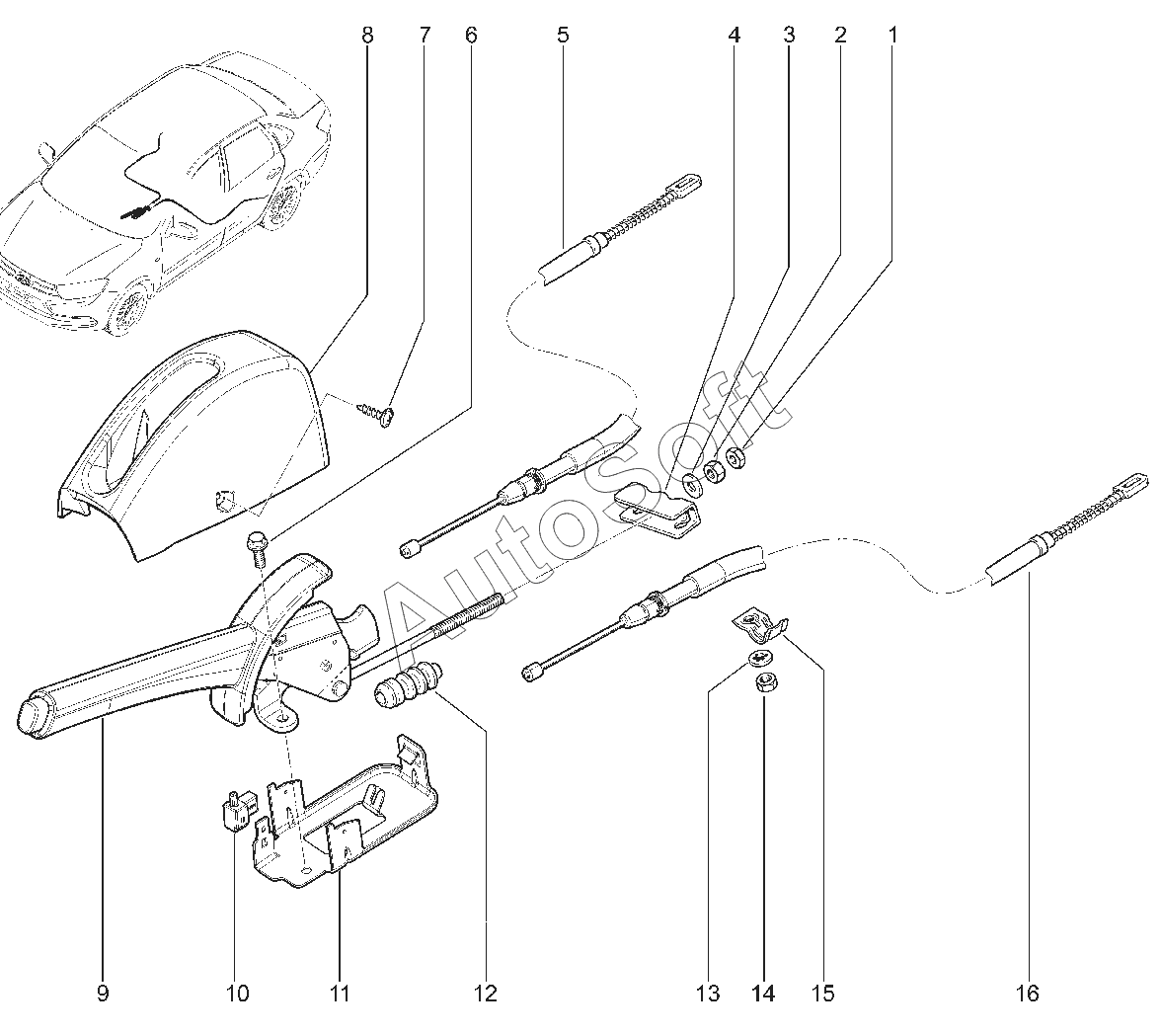 8 7 6 5 4 3 2 1

AutoSoft

9 10 11 12 13 14 15 16