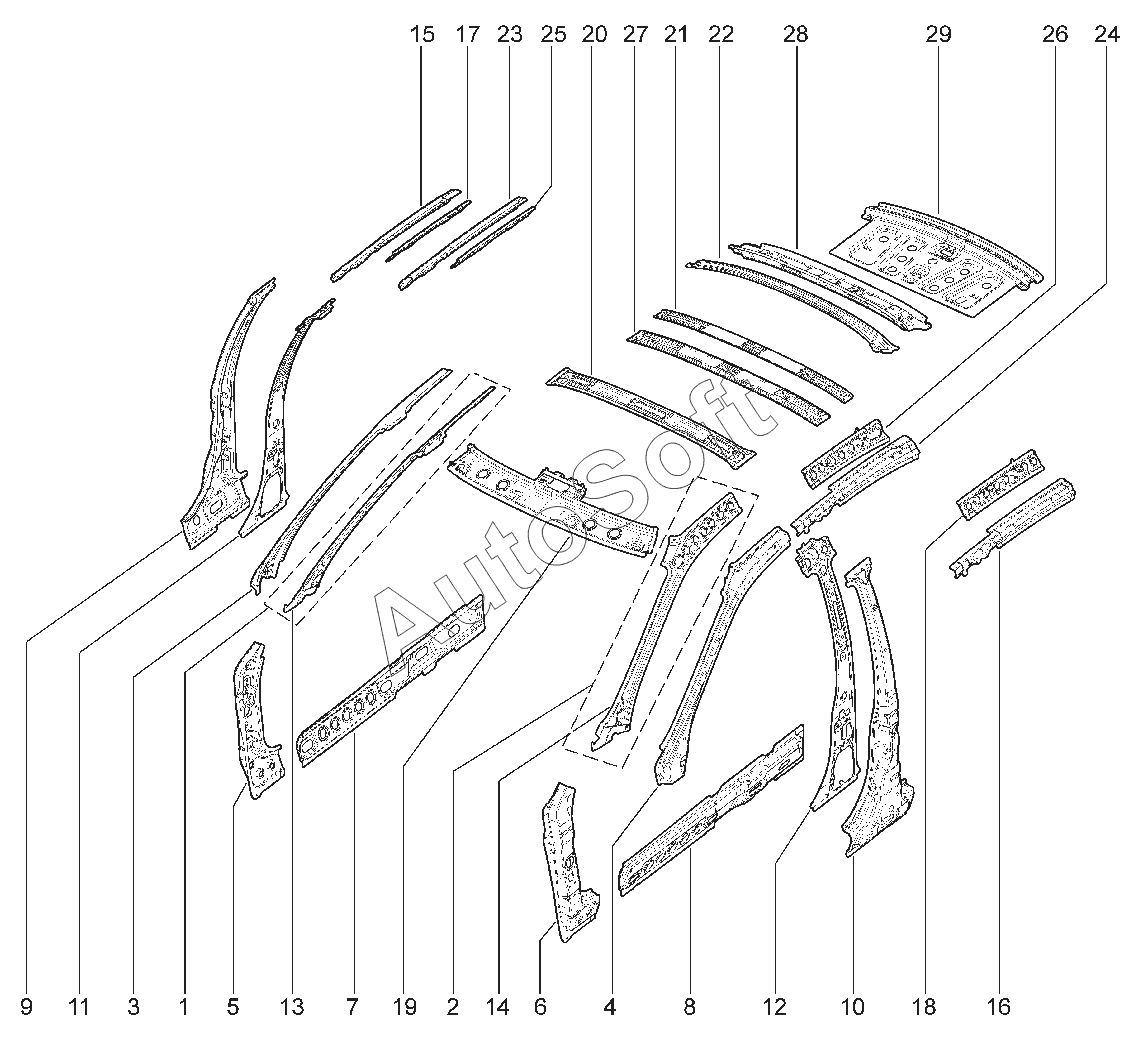 15 17 23 25 20 27 21 22 28 29 26 24

AutoSoft

9 11 3 1 5 13 7 19 2 14 6 4 8 12 10 18 16