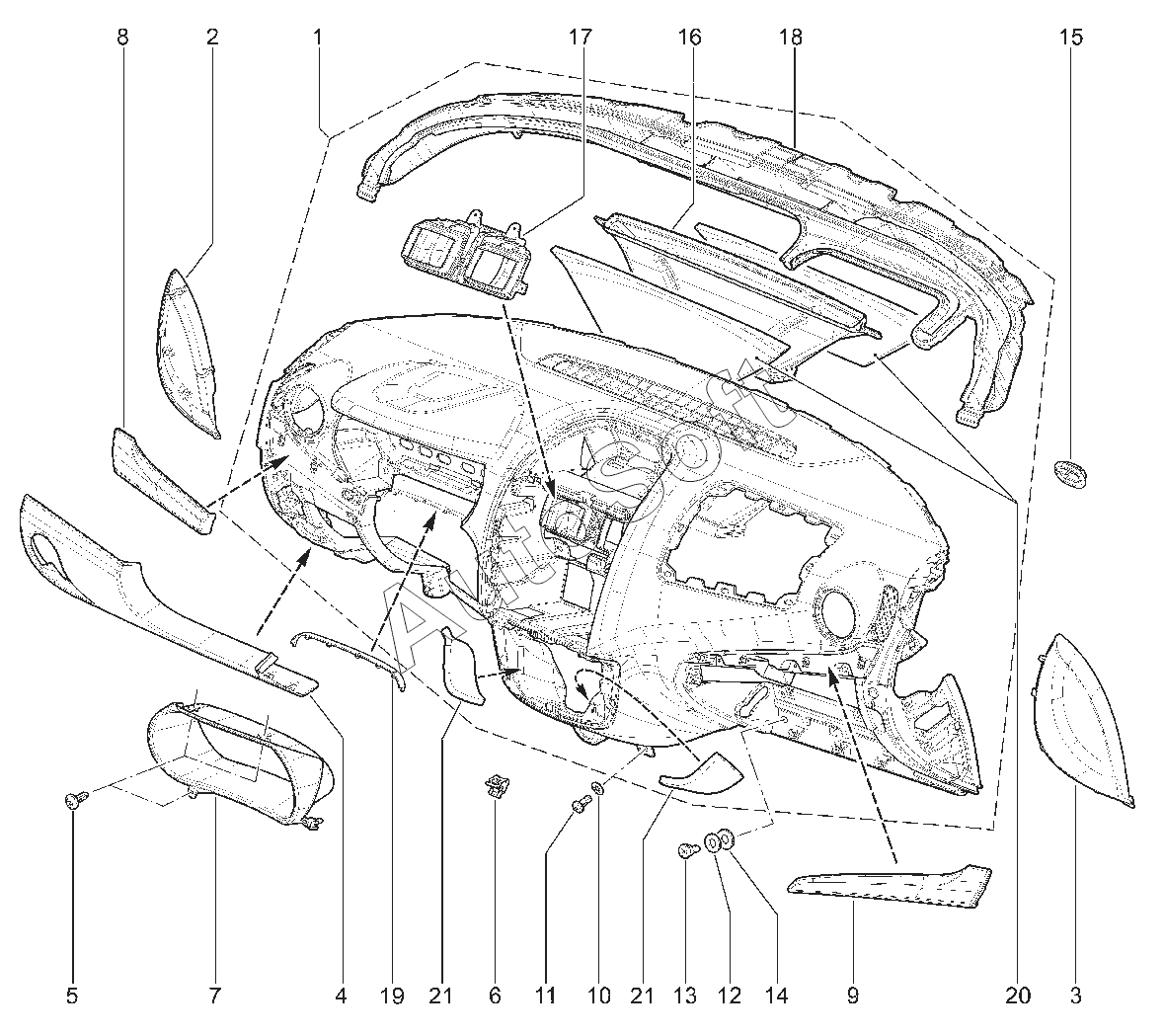 8 2 1 17 16 18 15

AutoSoft

5 7 4 19 21 6 11 10 21 13 12 14 9 20 3