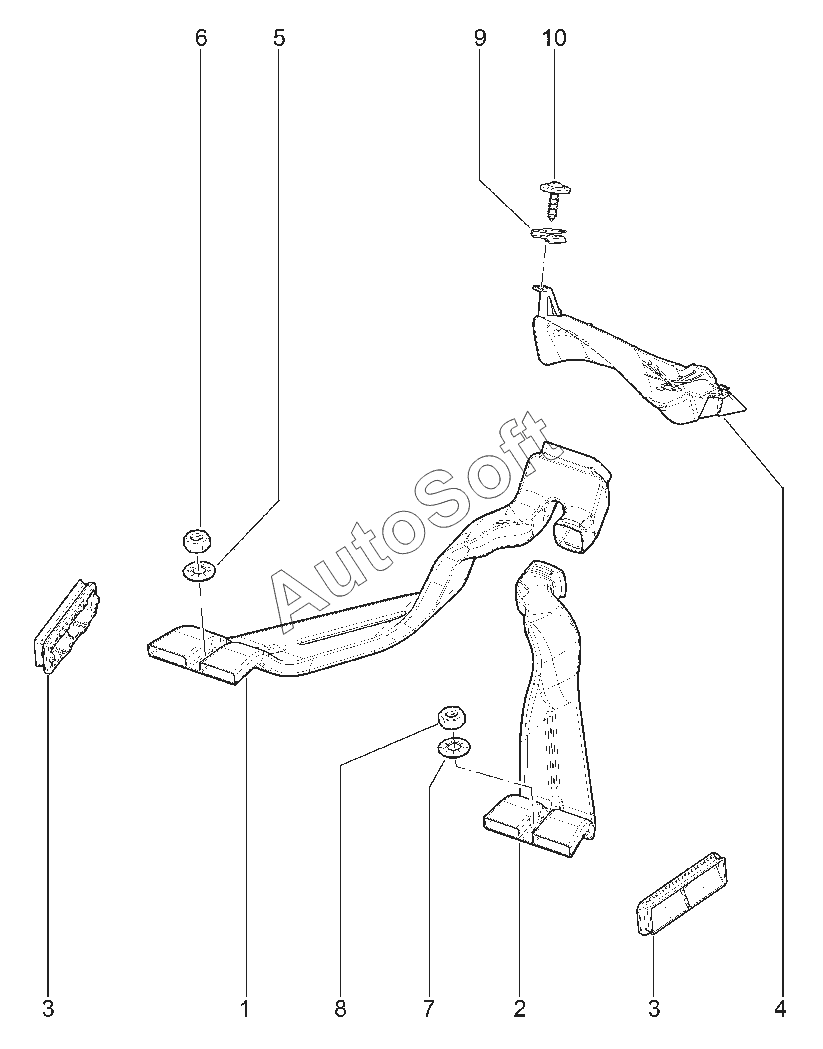 6 5 9 10

AutoSoft

3 1 8 7 2 3 4