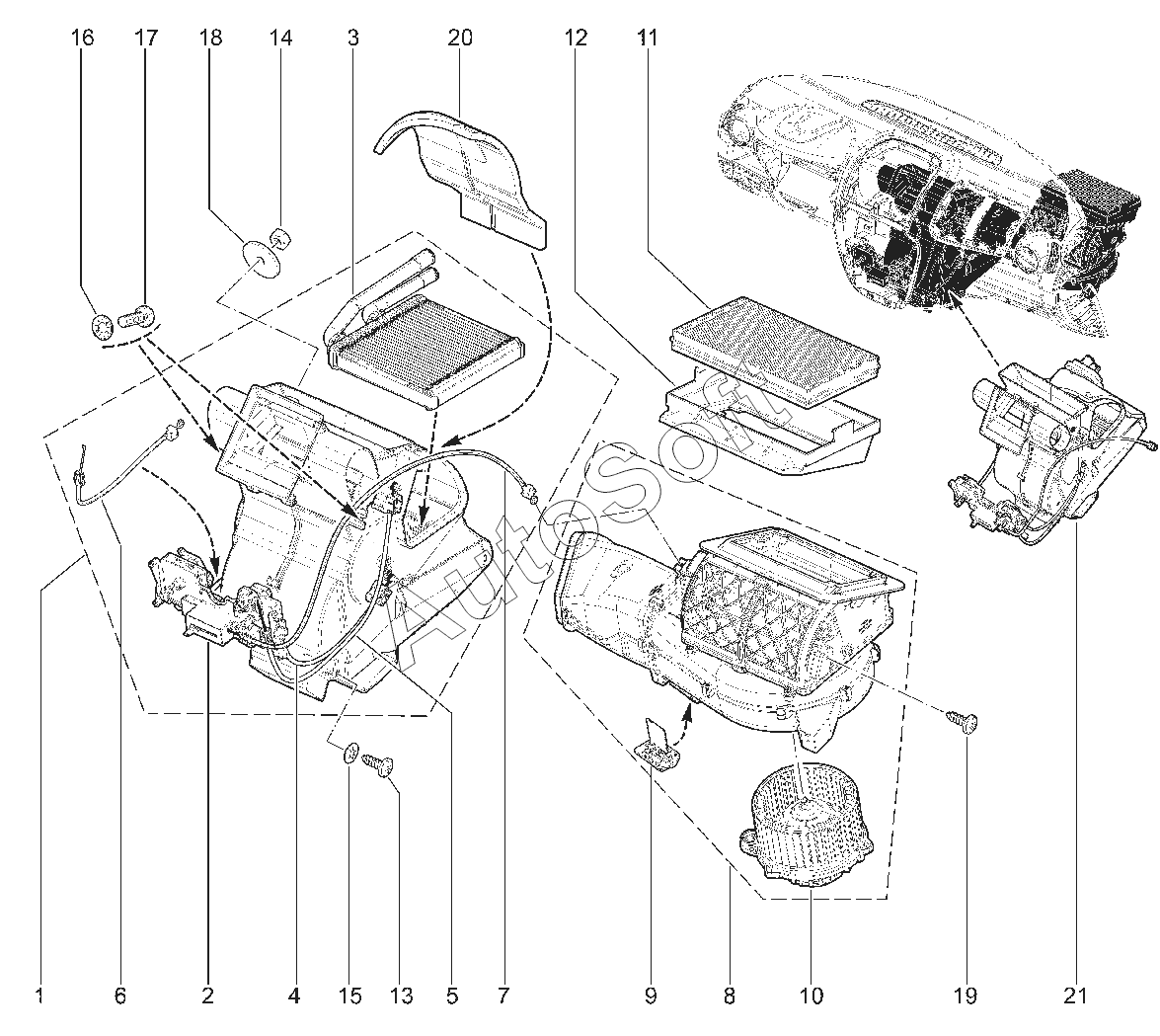 16 17 18 14 3 20 12 11

AutoSoft

1 6 2 4 15 13 5 7 9 8 10 19 21