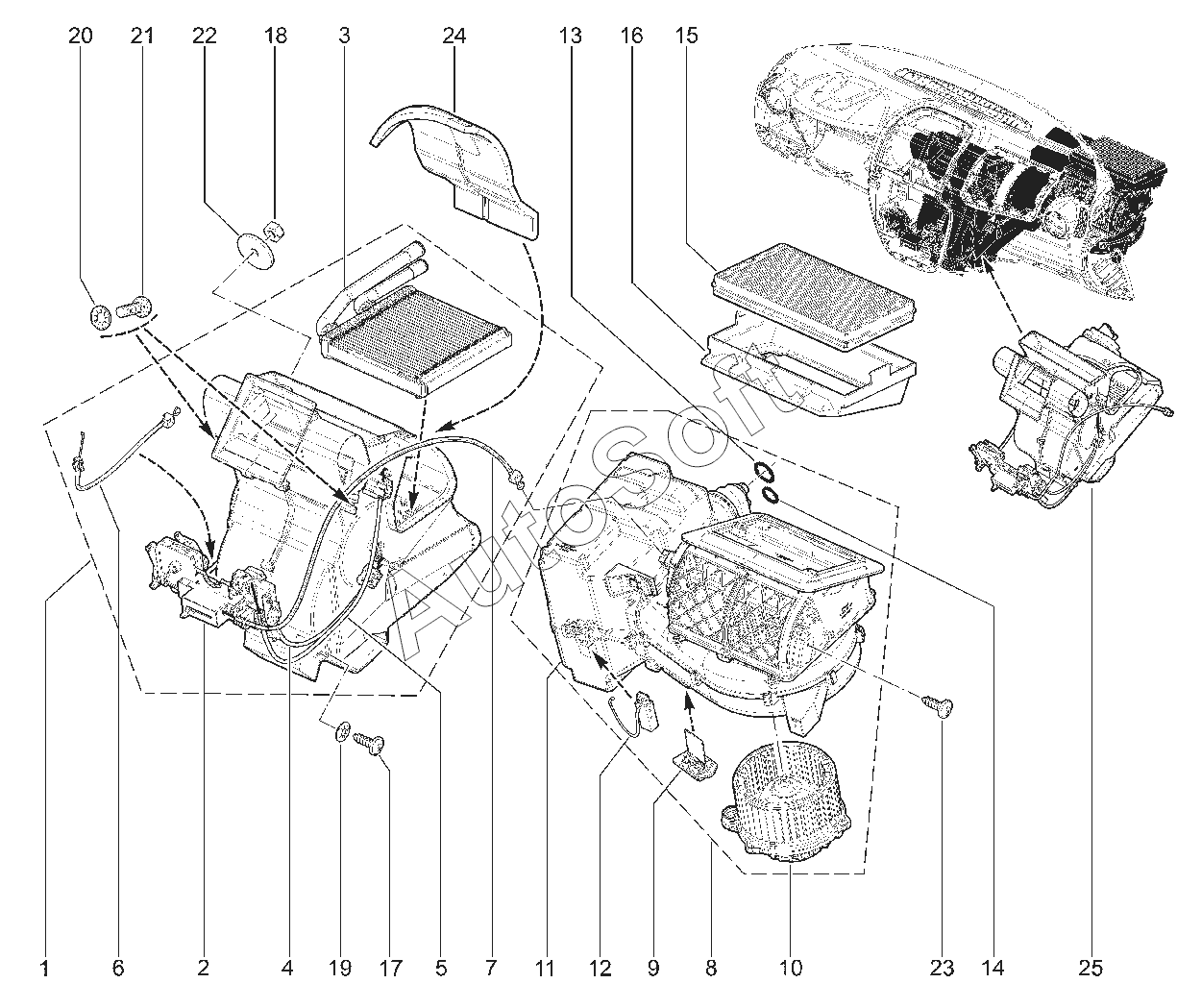 20 21 22 18 3 24 13 16 15

AutoSoft

1 6 2 4 19 17 5 7 11 12 9 8 10 23 14 25