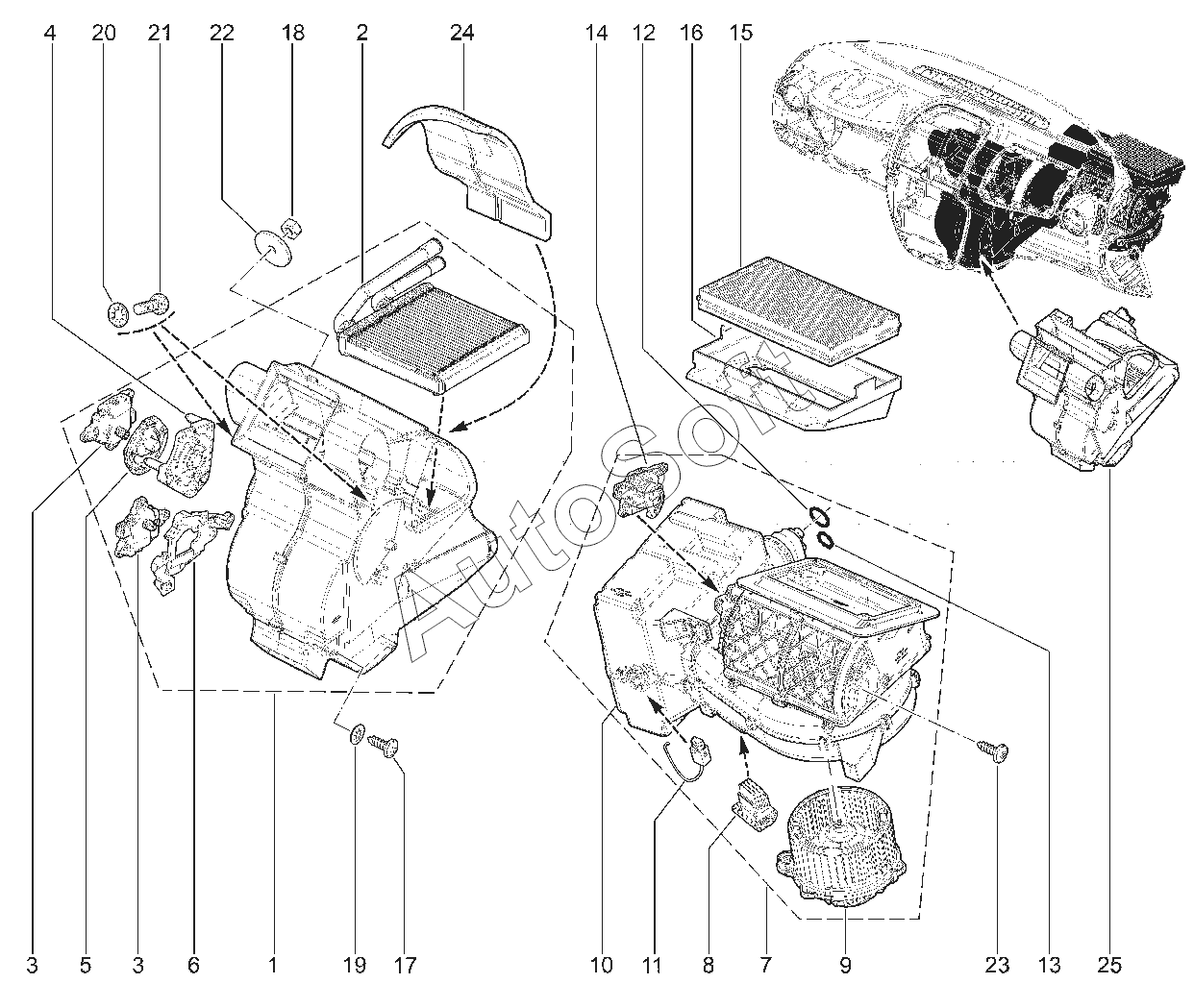 4 20 21 22 18 2 24 14 12 16 15

AutoSoft

3 5 3 6 1 19 17 10 11 8 7 9 23 13 25