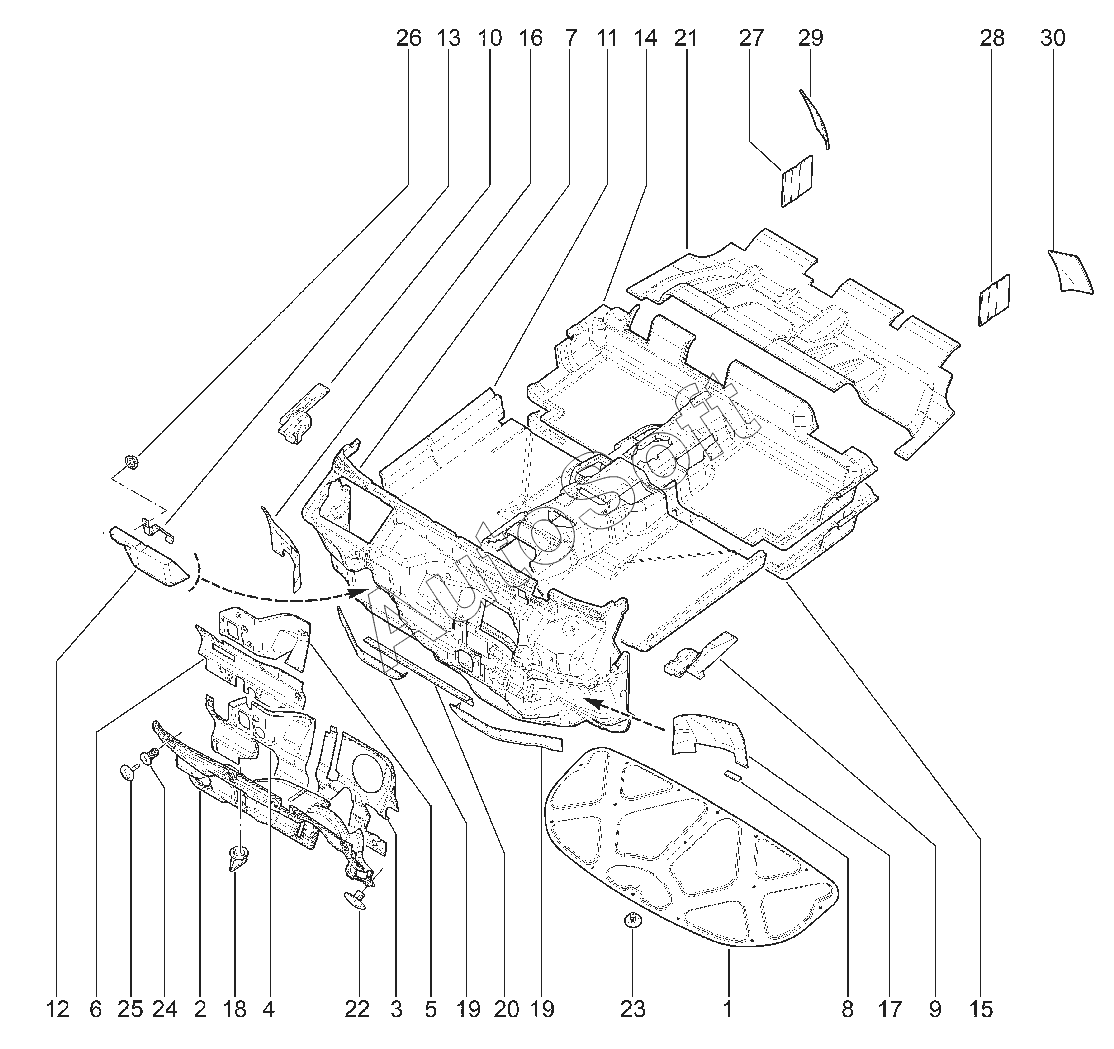 26 13 10 16 7 11 14 21 27 29 28 30

AutoSoft

12 6 25 24 2 18 4 22 3 5 19 20 19 23 1 8 17 9 15