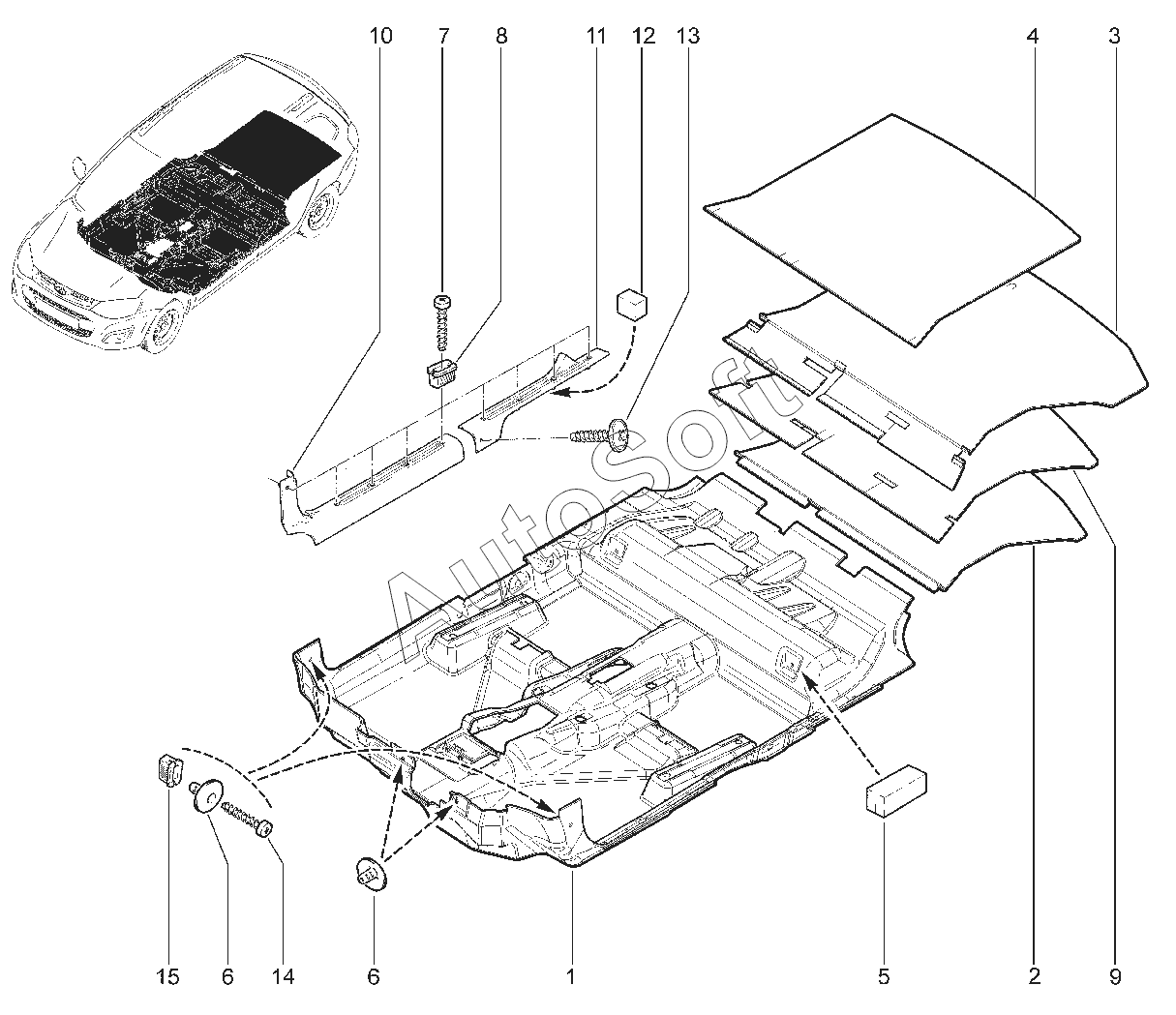 10 7 8 11 12 13 4 3

AutoSoft

15 6 14 6 1 5 2 9