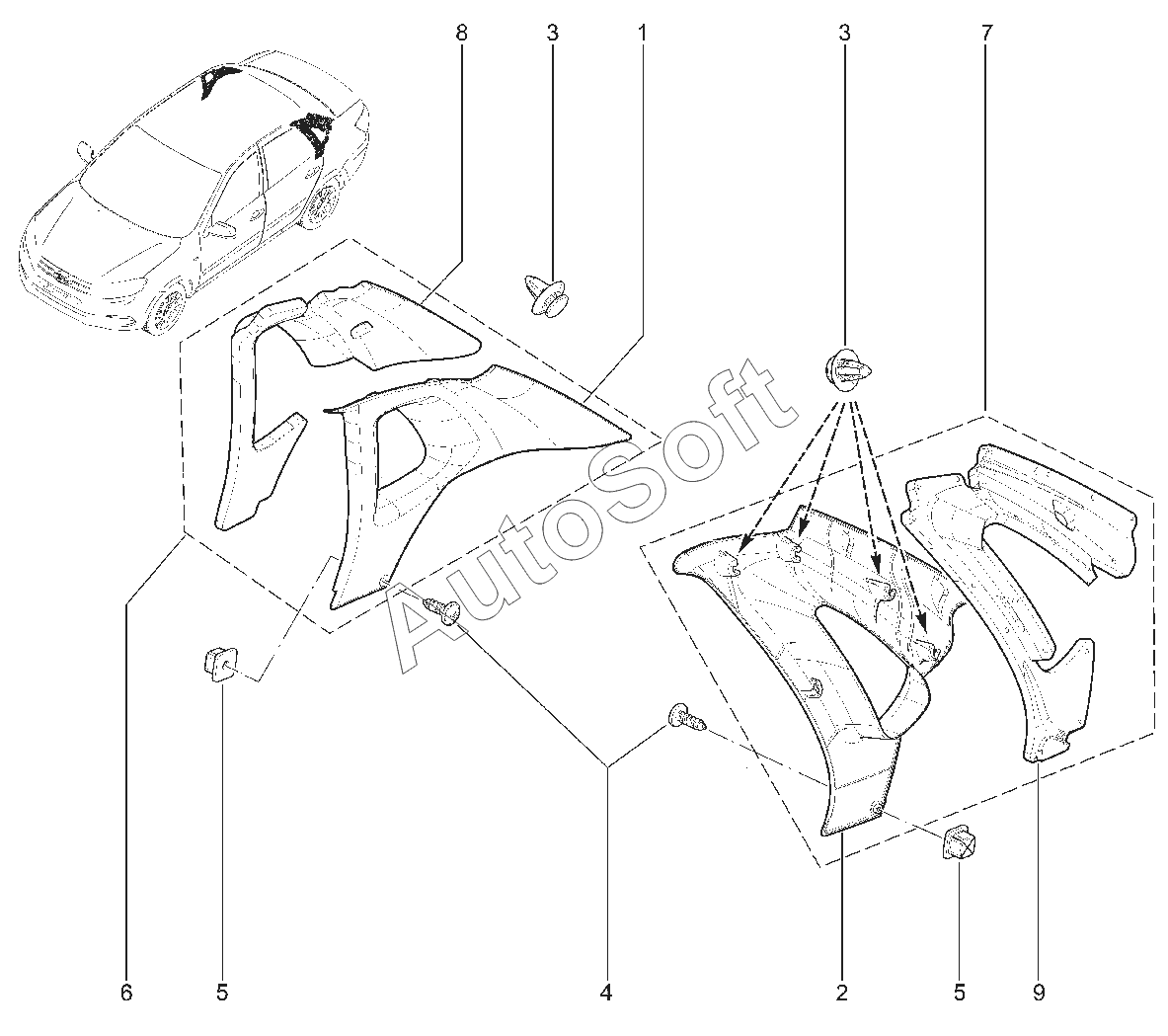 8
3
1
3
7
AutoSoft
6
5
4
2
5
9