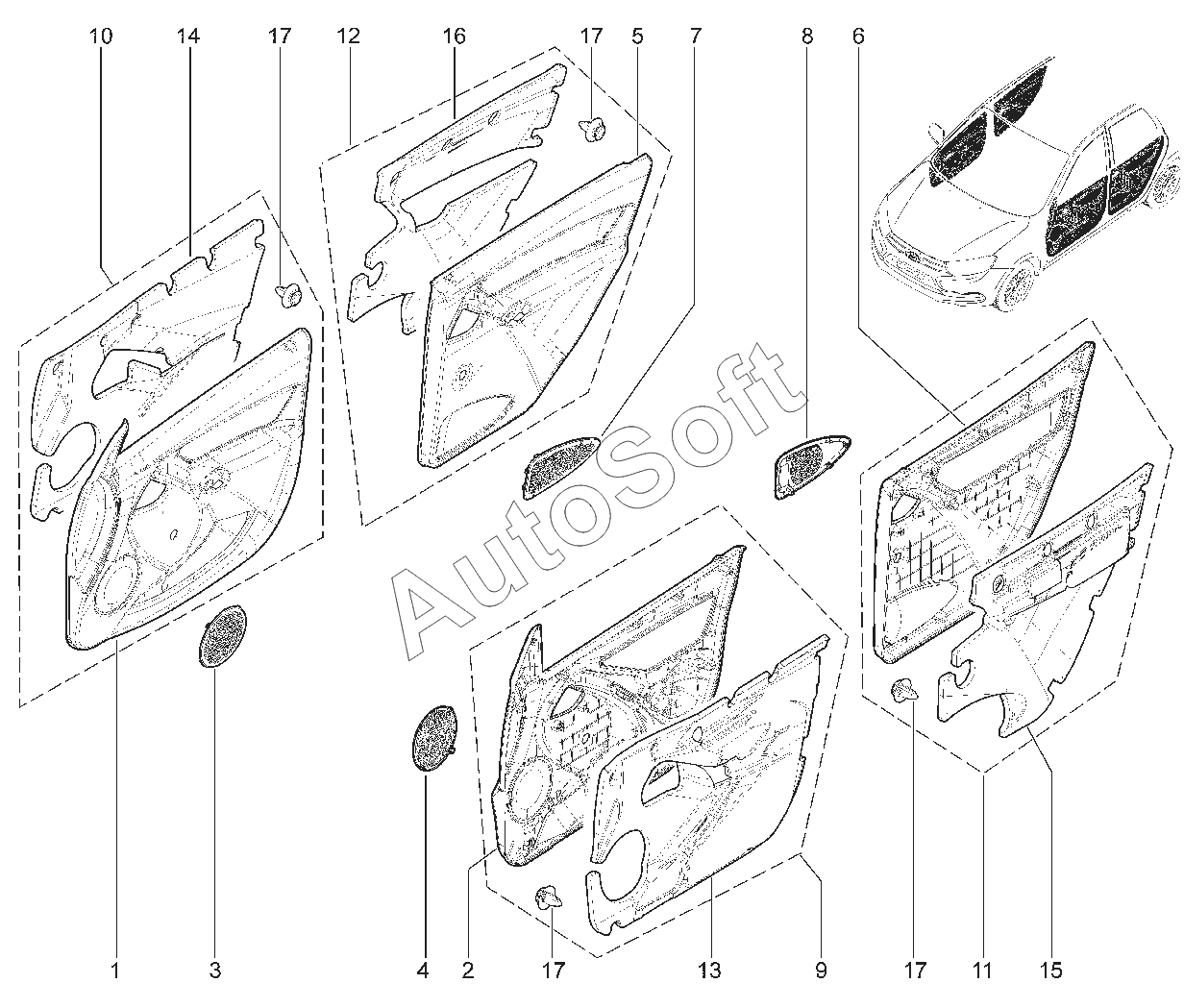 10 14 17 12 16 17 5 7 8 6

AutoSoft

1 3 4 2 17 13 9 17 11 15