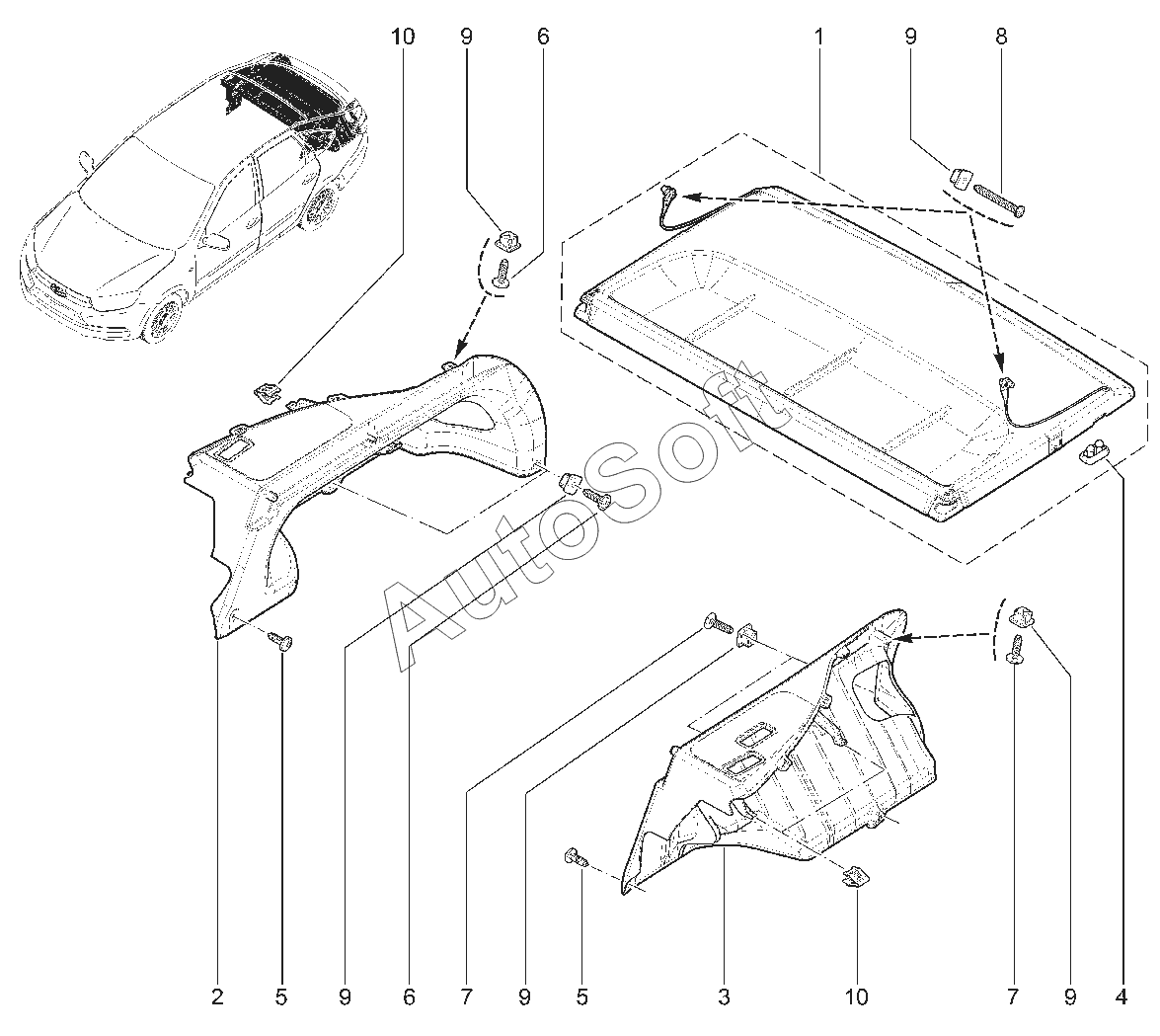 10
9
6
1
9
8
AutoSoft
2
5
9
6
7
9
5
3
10
7
9
4