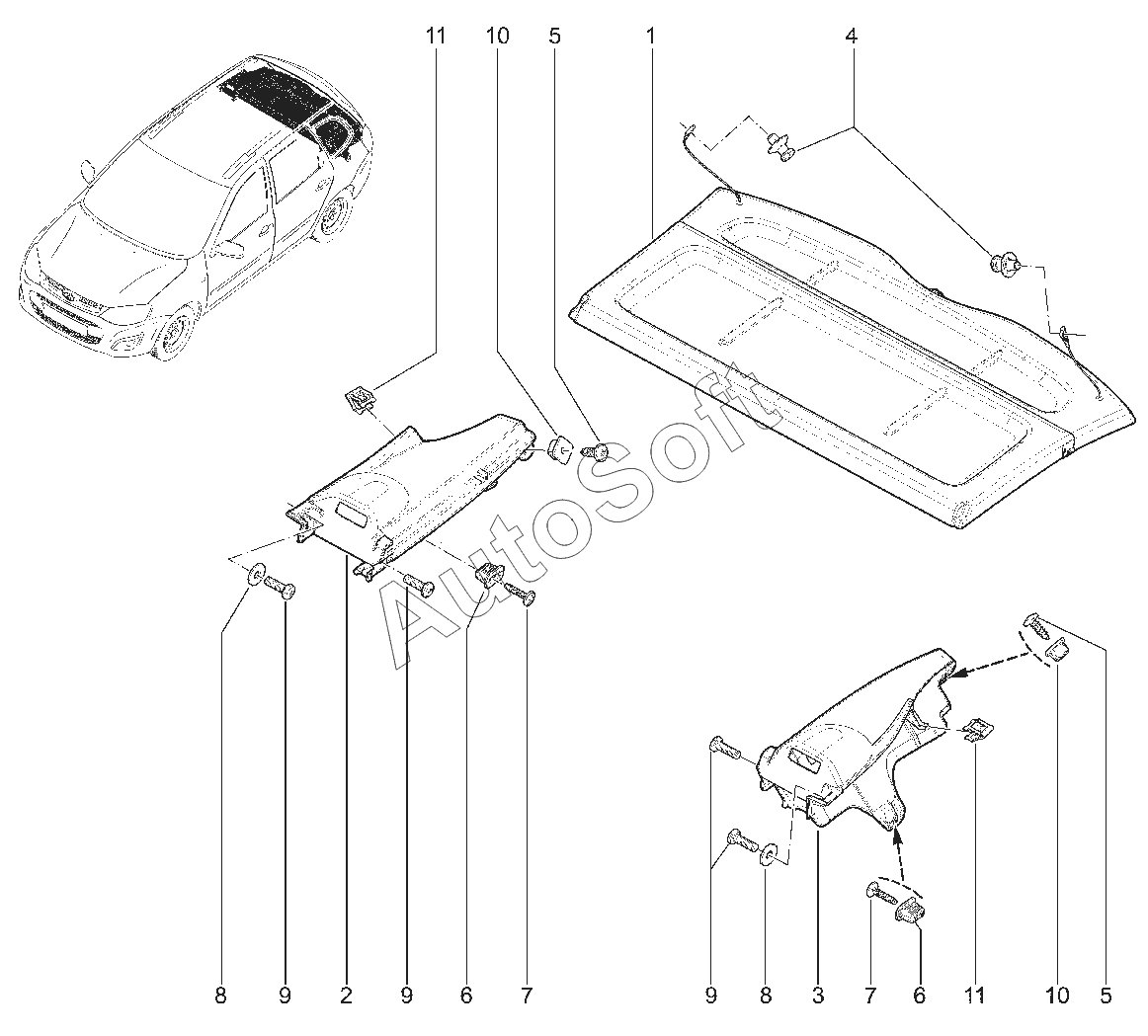 11 10 5 1 4

AutoSoft

8 9 2 9 6 7

9 8 3 7 6 11 10 5