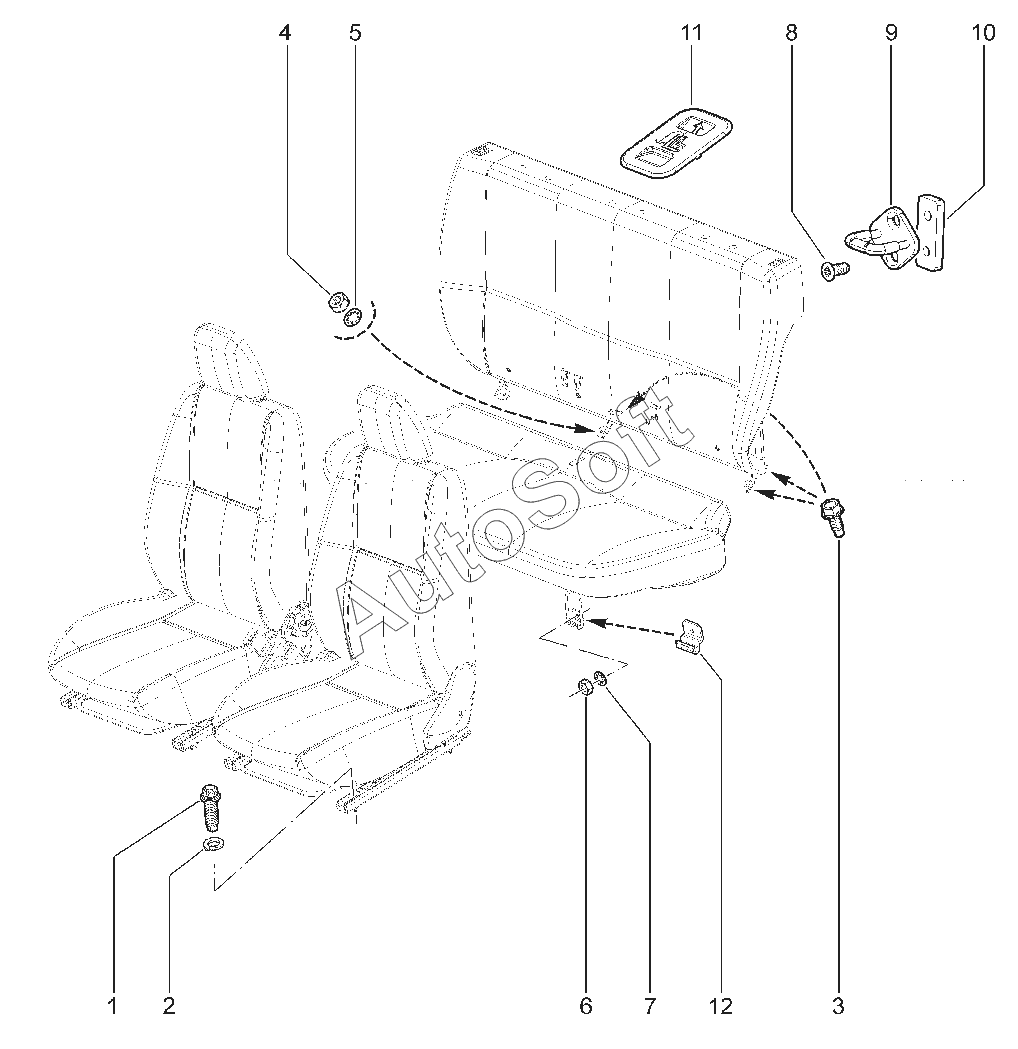 4
5
11
8
9
10
AutoSoft
1
2
6
7
12
3