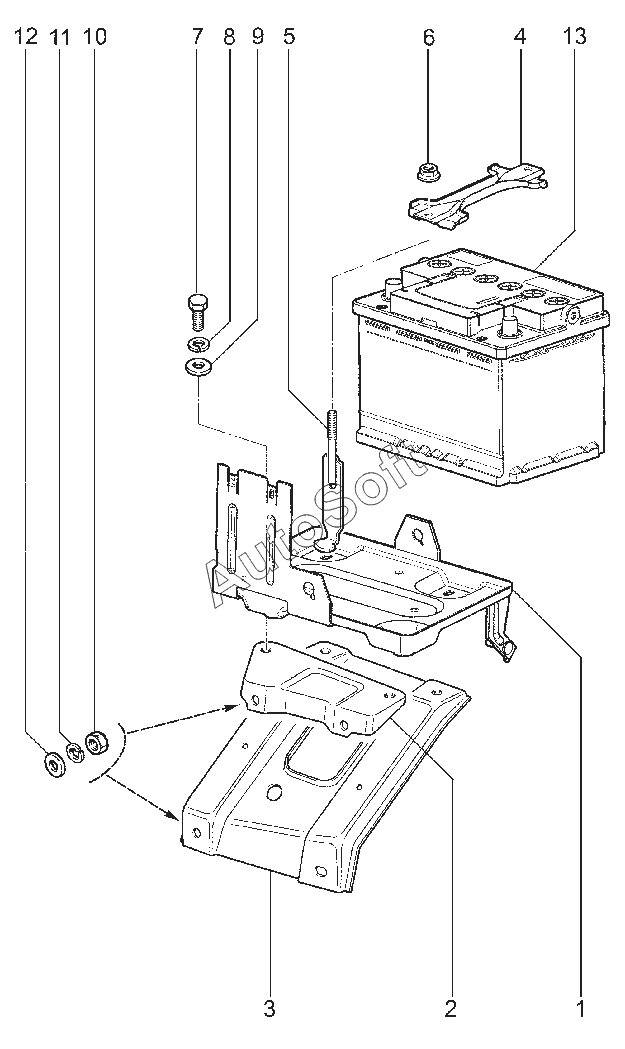 12 11 10
7 8 9 5
6 4 13
AutoSoft
3
2
1