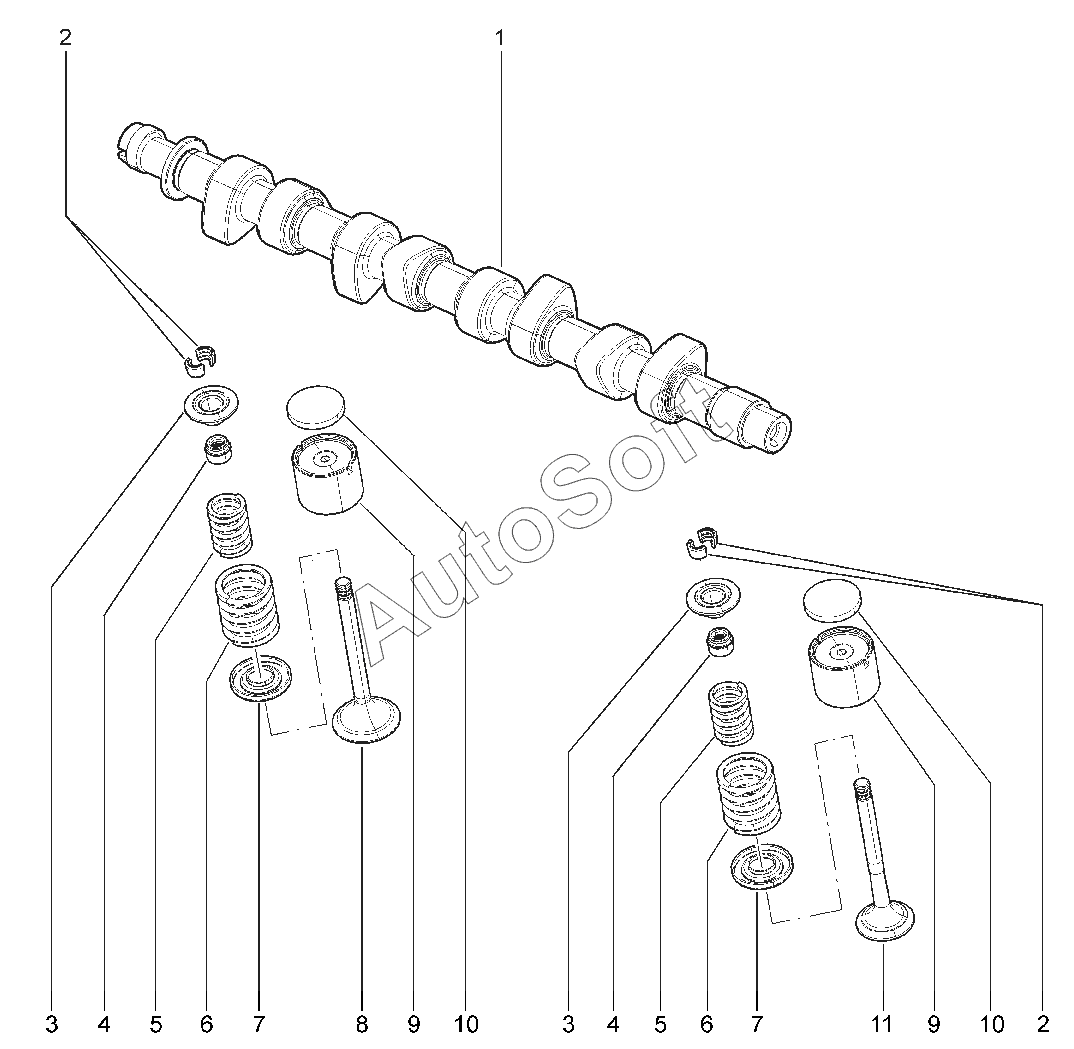 2
1
AutoSoft
3 4 5 6 7 8 9 10
3 4 5 6 7 11 9 10 2