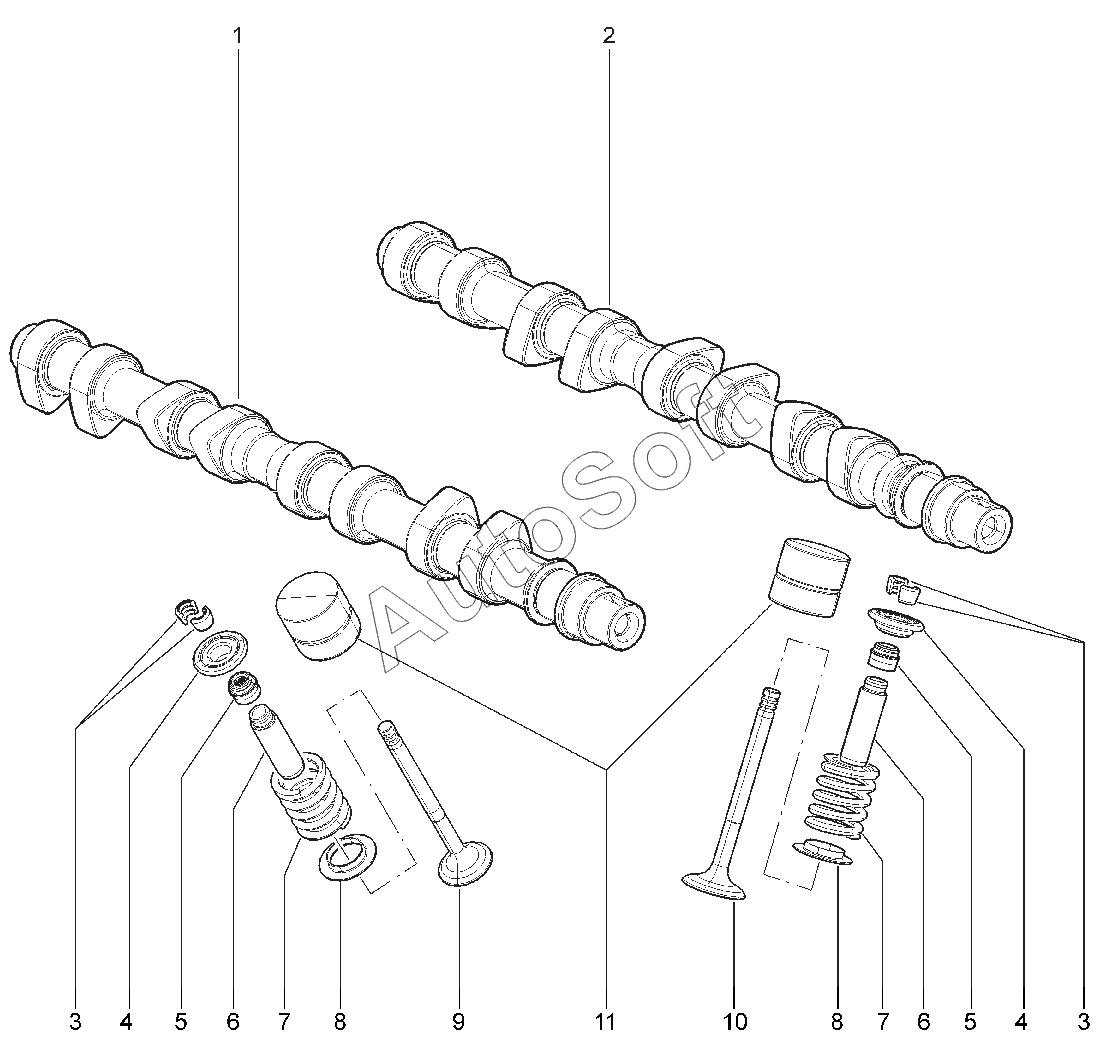 1
2
AutoSoft
3
4
5
6
7
8
9
11
10
8
7
6
5
4
3