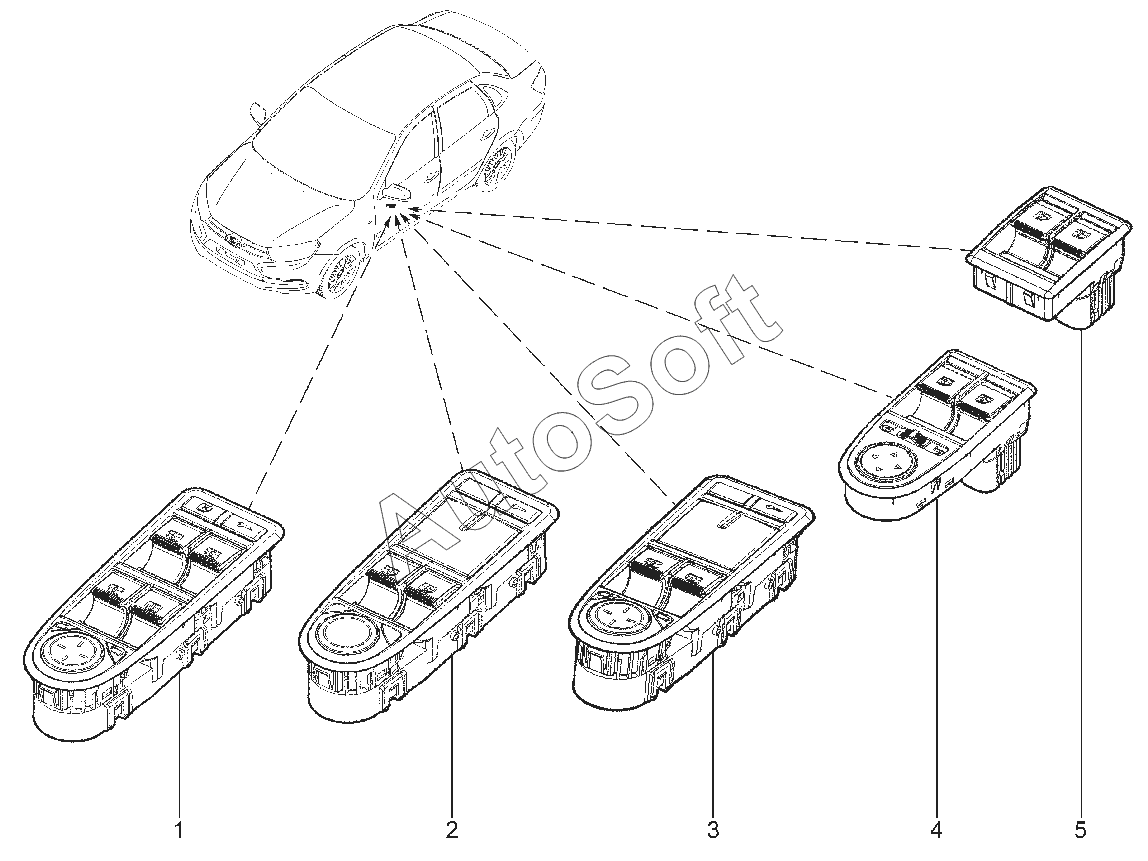 AutoSoft

1

2

3

4

5